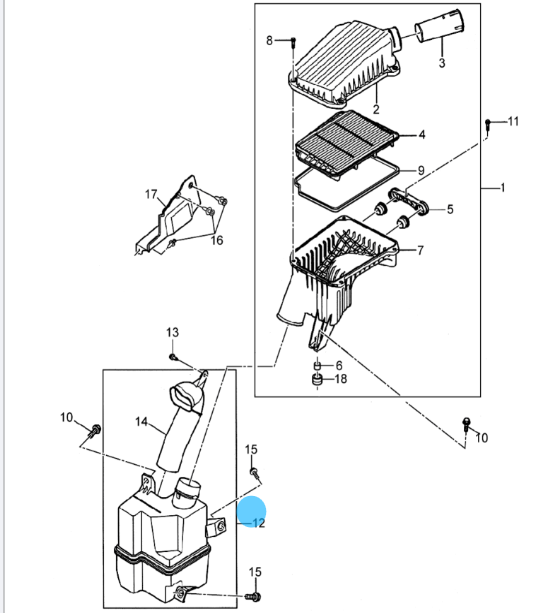 8
3
2
11
4
9
1
17
5
16
7
13
6
18
10
14
10
15
12
15