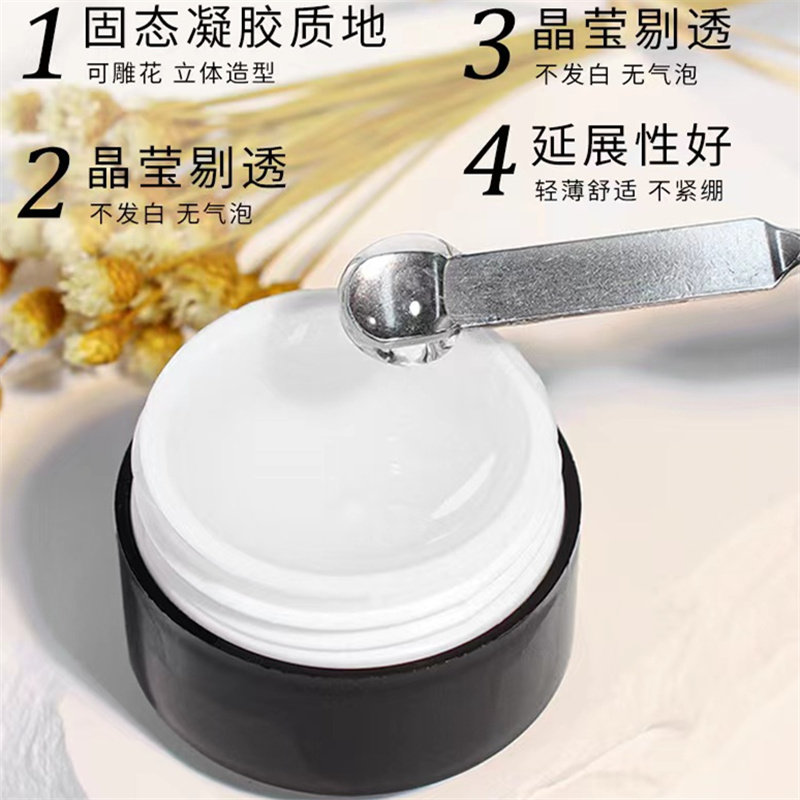 1 固态凝胶质地
可雕花 立体造型

2 晶莹剔透
不发白 无气泡

3 晶莹剔透
不发白 无气泡

4 延展性好
轻薄舒适 不紧绷