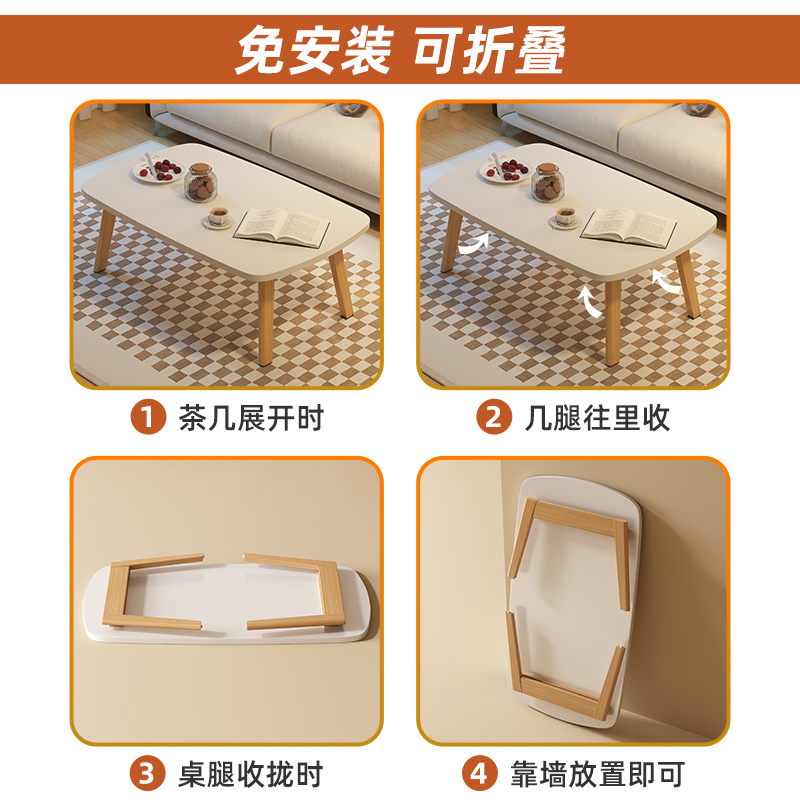 免安装 可折叠

1 茶几展开时

2 几腿往里收

3 桌腿收拢时

4 靠墙放置即可