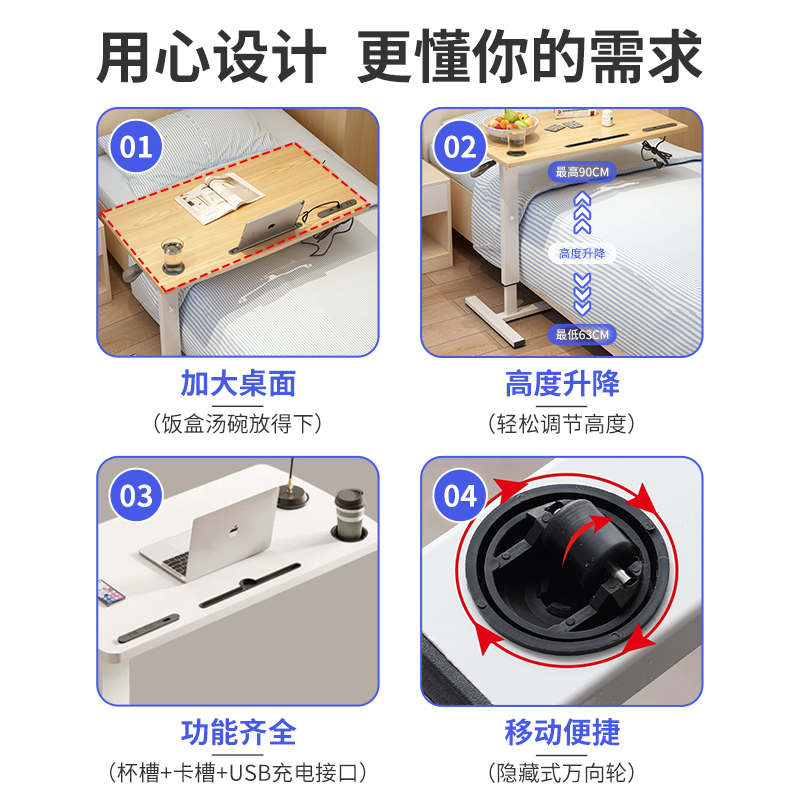 用心设计 更懂你的需求

01

加大桌面
（饭盒汤碗放得下）

02

最高90CM
高度升降
最低63CM

高度升降
（轻松调节高度）

03

功能齐全
（杯槽+卡槽+USB充电接口）

04

移动便捷
（隐藏式万向轮）