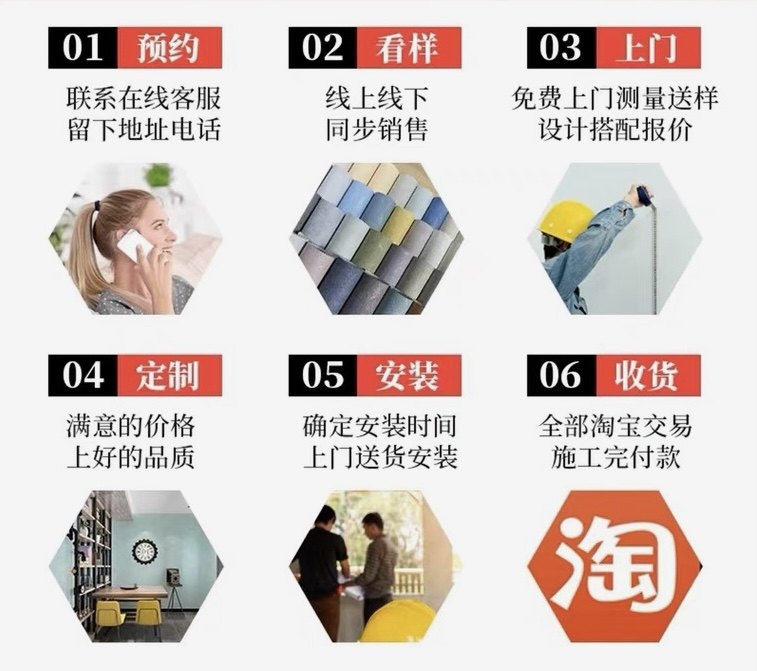 01 预约
联系在线客服
留下地址电话

02 看样
线上线下
同步销售

03 上门
免费上门测量送样
设计搭配报价

04 定制
满意的价格
上好的品质

05 安装
确定安装时间
上门送货安装

06 收货
全部淘宝交易
施工完付款

淘