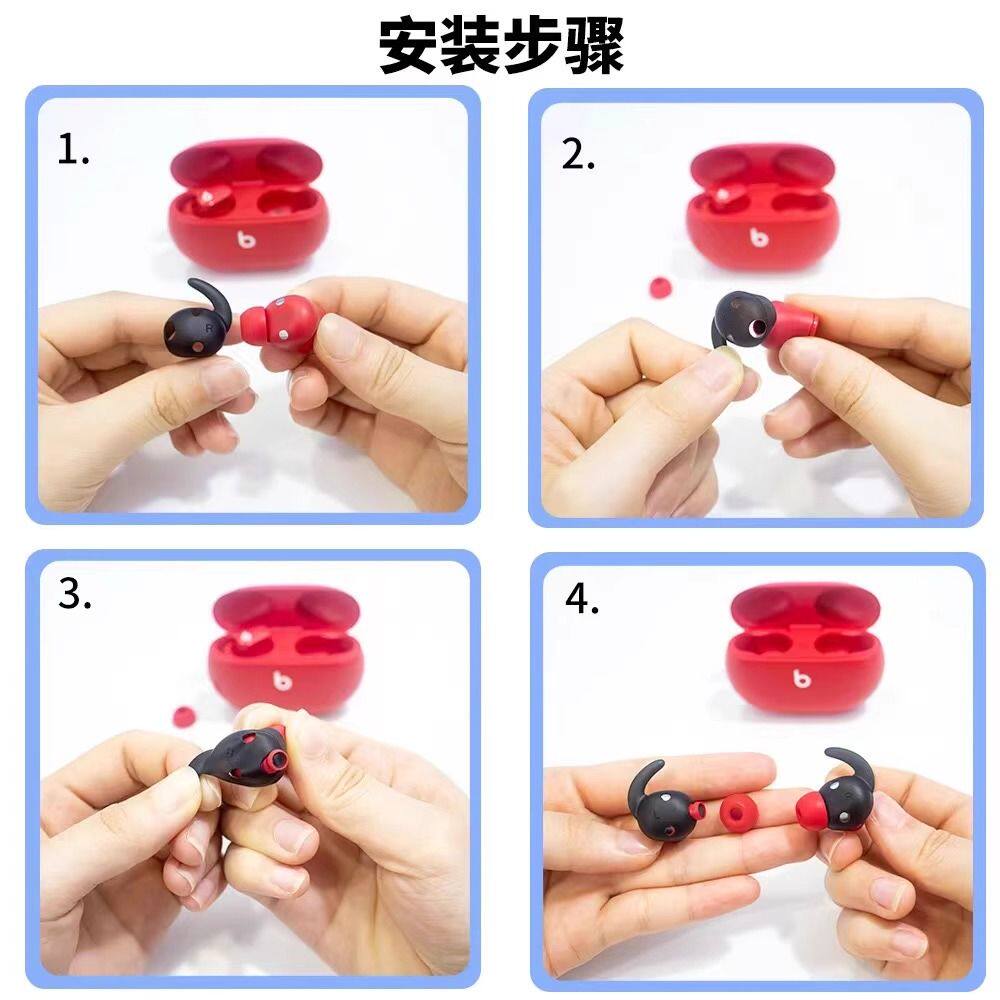 安装步骤

1.

2.

3.

4.