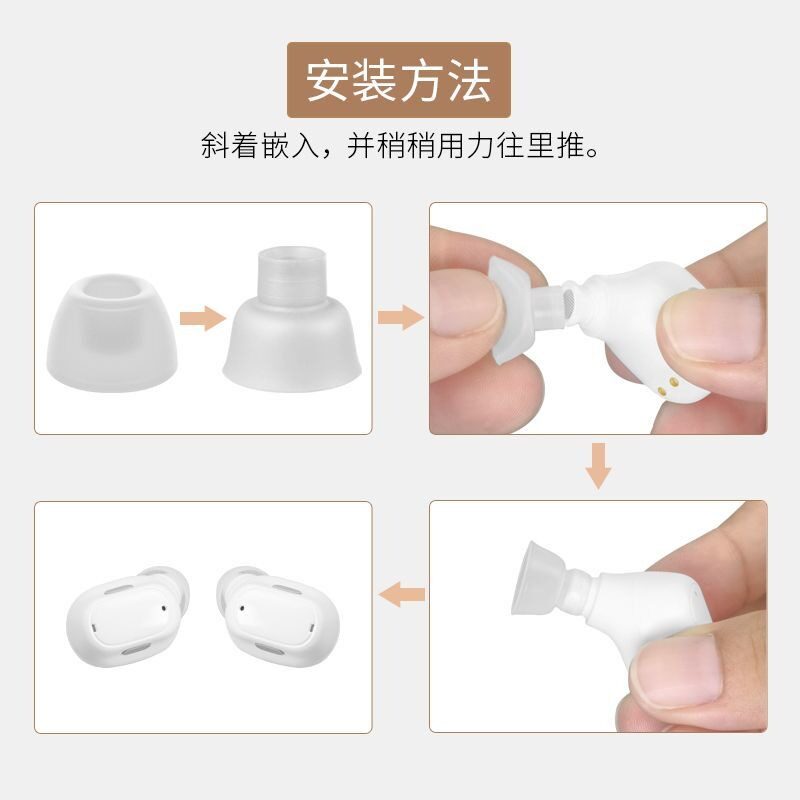 安装方法

斜着嵌入，并稍稍用力往里推。