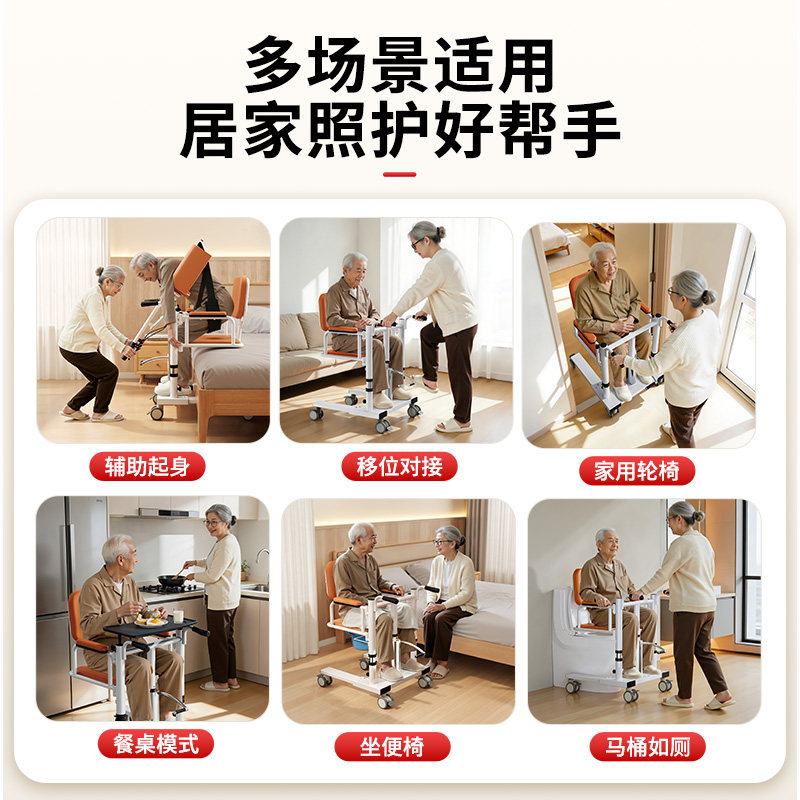 多场景适用
居家照护好帮手

辅助起身

移位对接

家用轮椅

餐桌模式

坐便椅

马桶如厕