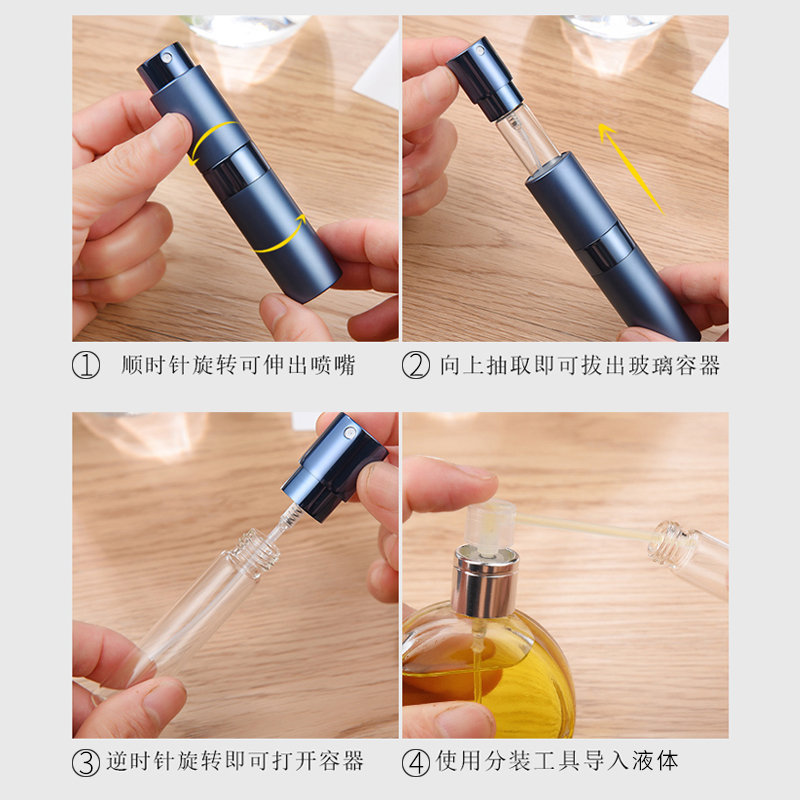 ① 顺时针旋转可伸出喷嘴

② 向上抽取即可拔出玻璃容器

③ 逆时针旋转即可打开容器

④ 使用分装工具导入液体