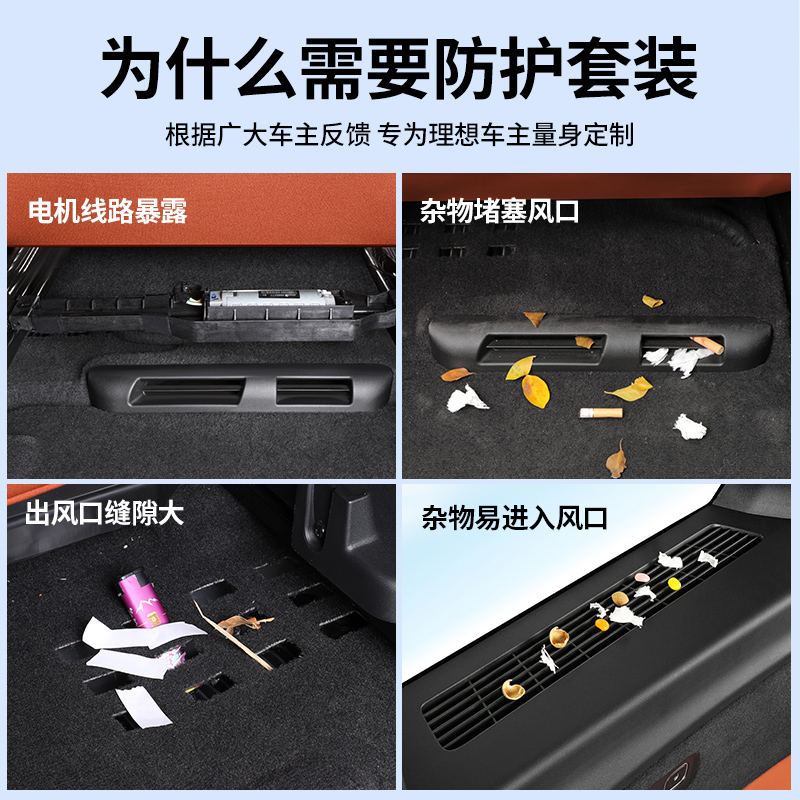 为什么需要防护套装

根据广大车主反馈 专为理想车主量身定制

电机线路暴露

杂物堵塞风口

出风口缝隙大

杂物易进入风口