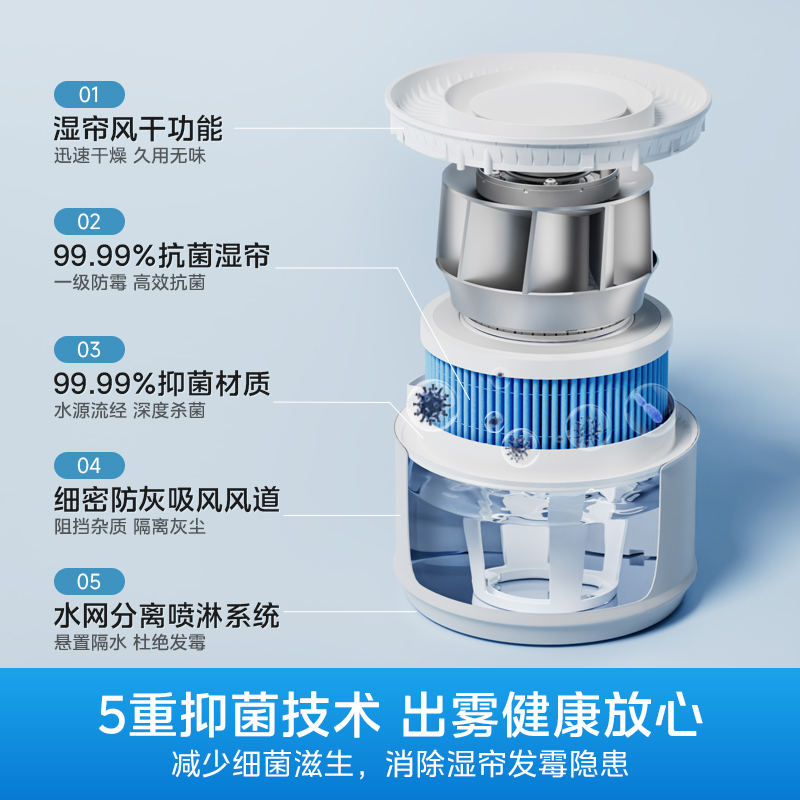 01
湿帘风干功能
迅速干燥 久用无味

02
99.99%抗菌湿帘
一级防霉 高效抗菌

03
99.99%抑菌材质
水源流经 深度杀菌

04
细密防灰吸风风道
阻挡杂质 隔离灰尘

05
水网分离喷淋系统
悬置隔水 杜绝发霉

5重抑菌技术 出雾健康放心
减少细菌滋生，消除湿帘发霉隐患