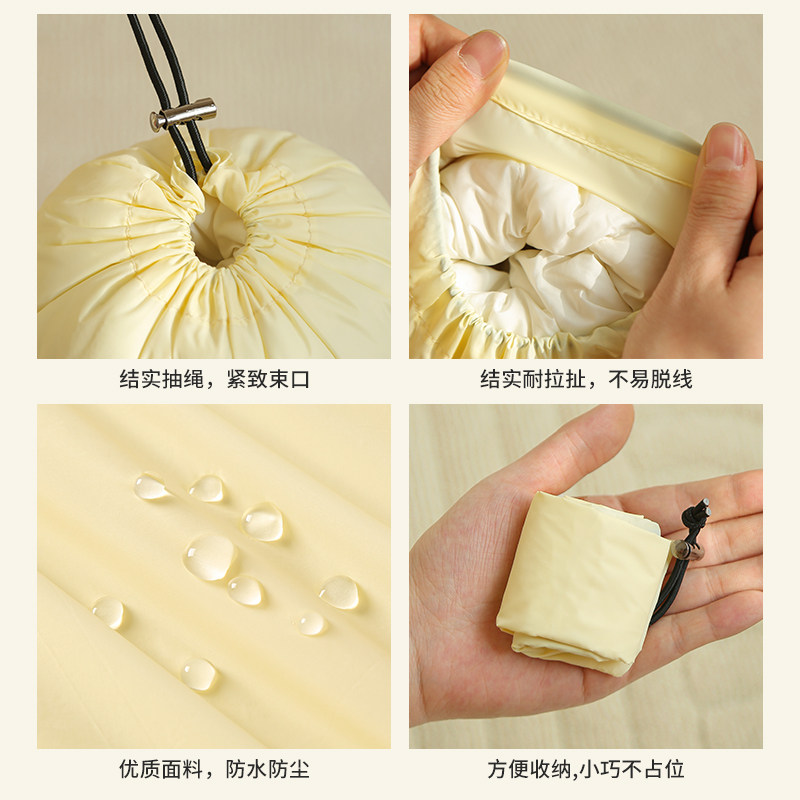 结实抽绳，紧致束口

结实耐拉扯，不易脱线

优质面料，防水防尘

方便收纳,小巧不占位