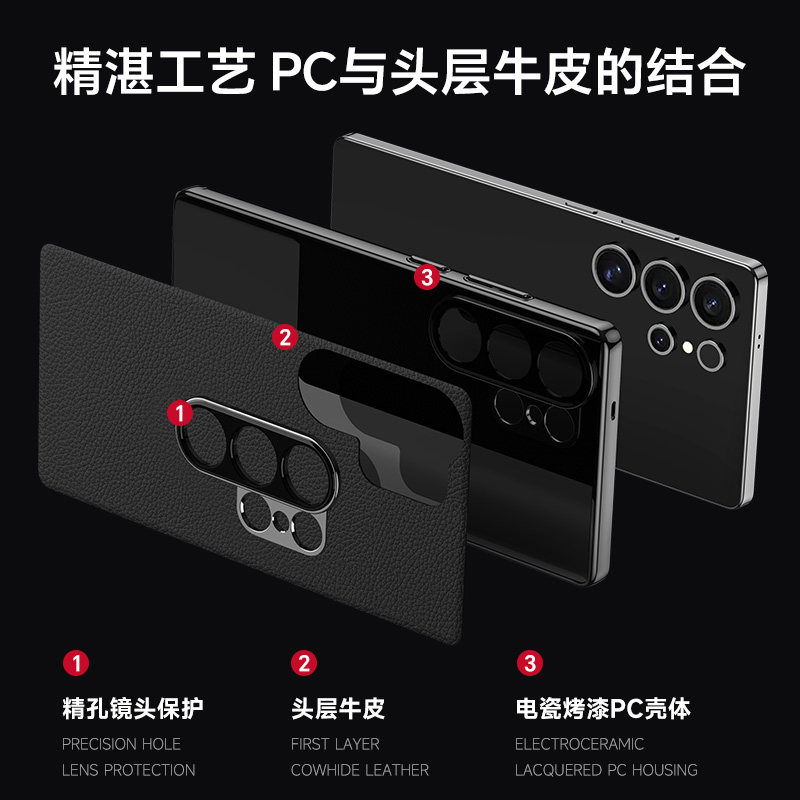 精湛工艺 PC与头层牛皮的结合

3

2

1

1
精孔镜头保护
PRECISION HOLE
LENS PROTECTION

2
头层牛皮
FIRST LAYER
COWHIDE LEATHER

3
电瓷烤漆PC壳体
ELECTROCERAMIC
LACQUERED PC HOUSING