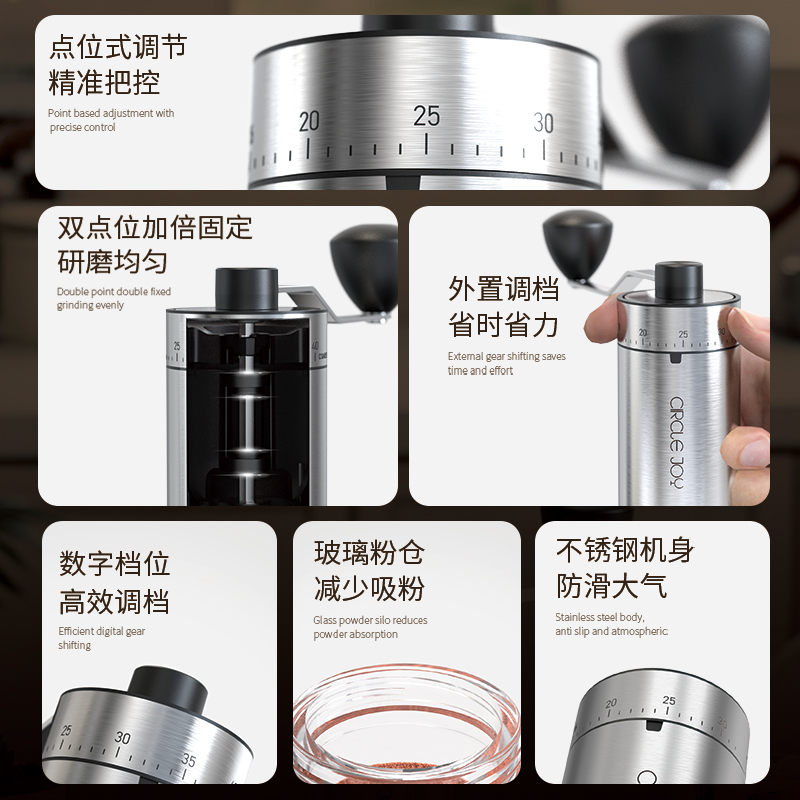 点位式调节
精准把控

Point based adjustment with precise control

20 25 30

双点位加倍固定
研磨均匀

Double point double fixed grinding evenly

25 40

外置调档
省时省力

External gear shifting saves time and effort

20 25 30

CIRCLE JOY

数字档位
高效调档

Efficient digital gear shifting

25 30 35

玻璃粉仓
减少吸粉

Glass powder silo reduces powder absorption

不锈钢机身
防滑大气

Stainless steel body, anti slip and atmospheric.

20 25 30