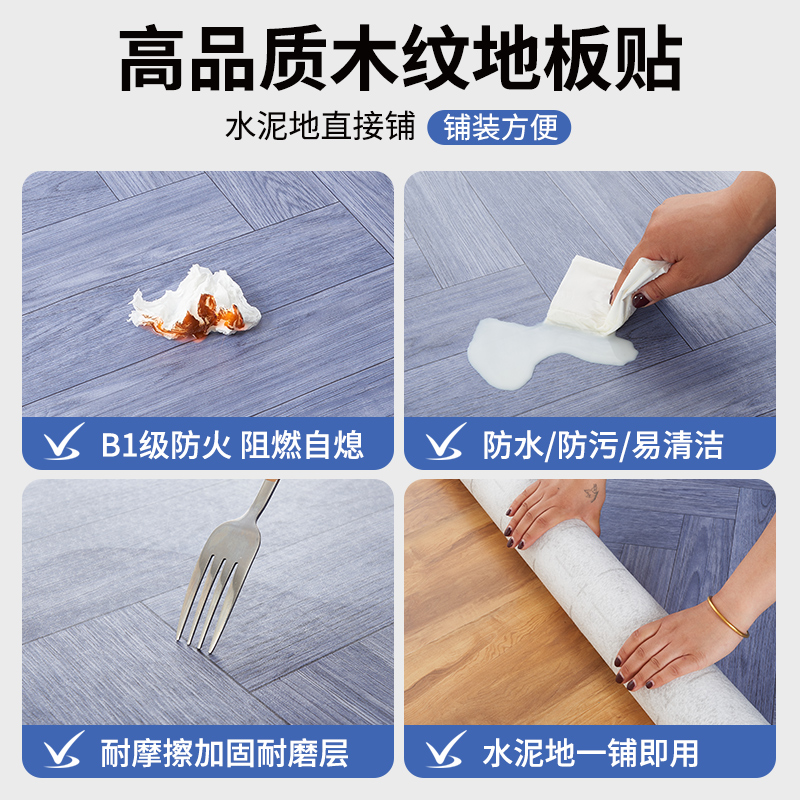 高品质木纹地板贴

水泥地直接铺 铺装方便

B1级防火 阻燃自熄

防水/防污/易清洁

耐摩擦加固耐磨层

水泥地一铺即用