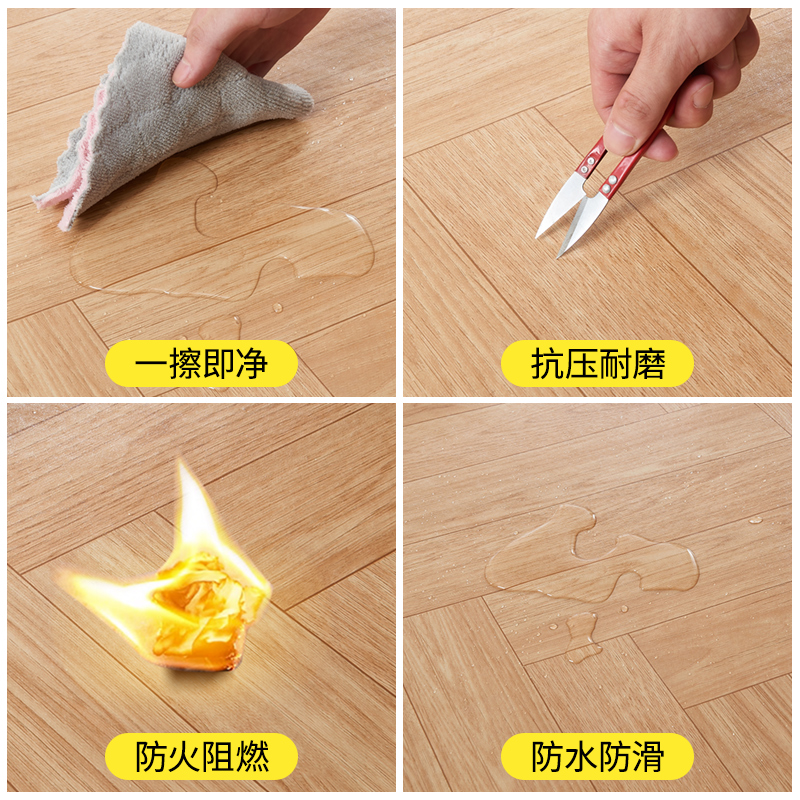 一擦即净

抗压耐磨

防火阻燃

防水防滑