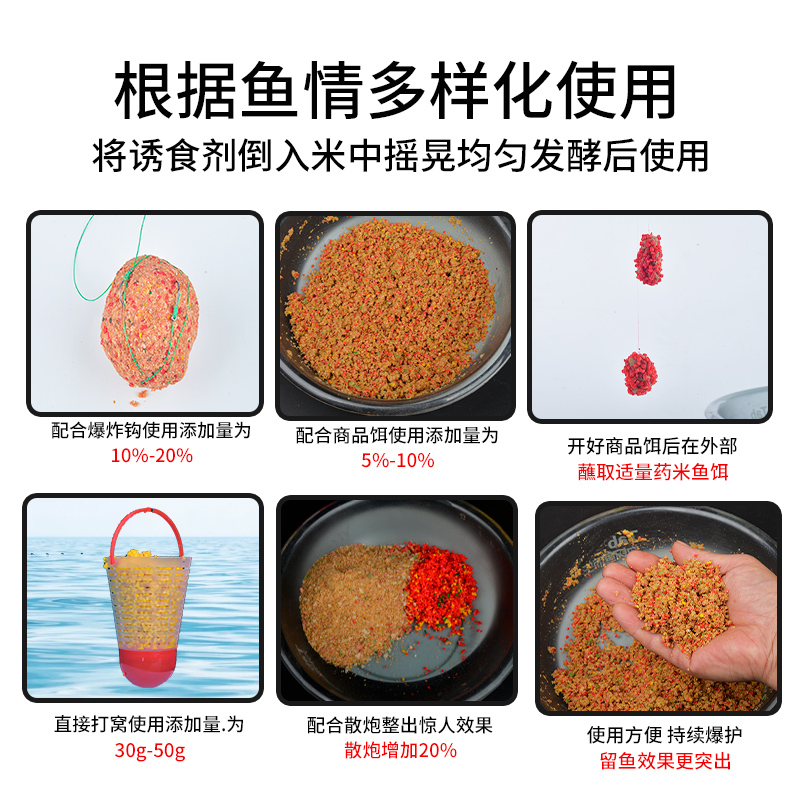 根据鱼情多样化使用
将诱食剂倒入米中摇晃均匀发酵后使用

配合爆炸钩使用添加量为
10%-20%

配合商品饵使用添加量为
5%-10%

开好商品饵后在外部
蘸取适量药米鱼饵

直接打窝使用添加量.为
30g-50g

配合散炮整出惊人效果
散炮增加20%

使用方便 持续爆护
留鱼效果更突出