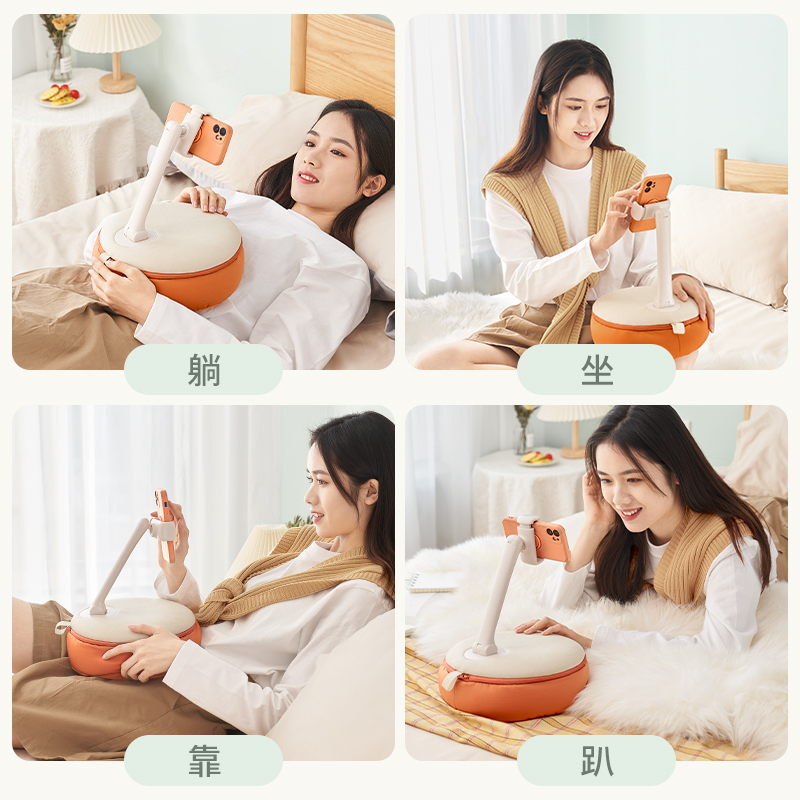 躺

坐

靠

趴