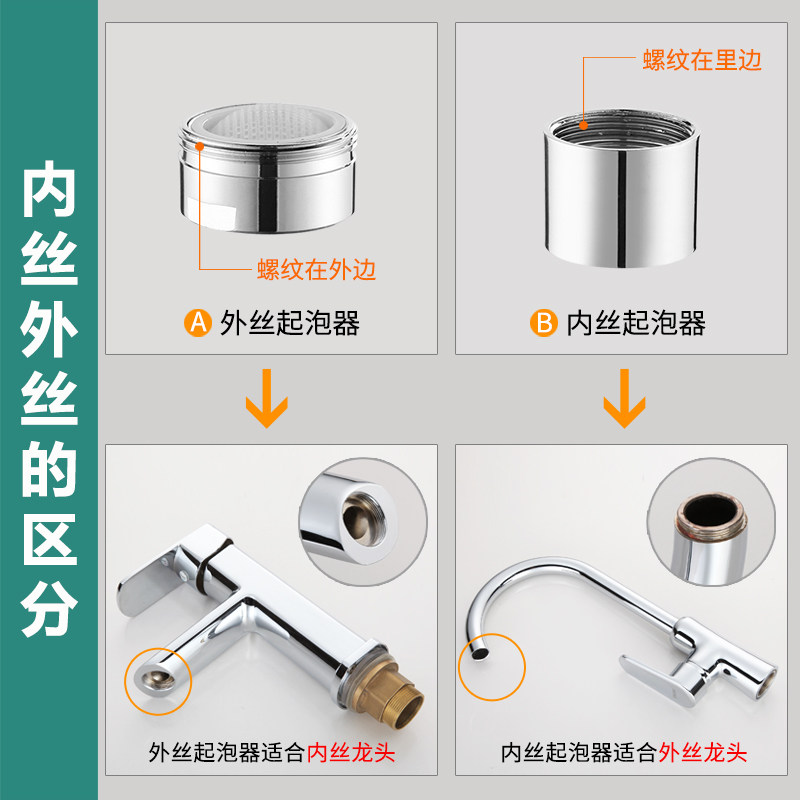 内丝外丝的区分

螺纹在外边

A 外丝起泡器

螺纹在里边

B 内丝起泡器

外丝起泡器适合内丝龙头

内丝起泡器适合外丝龙头