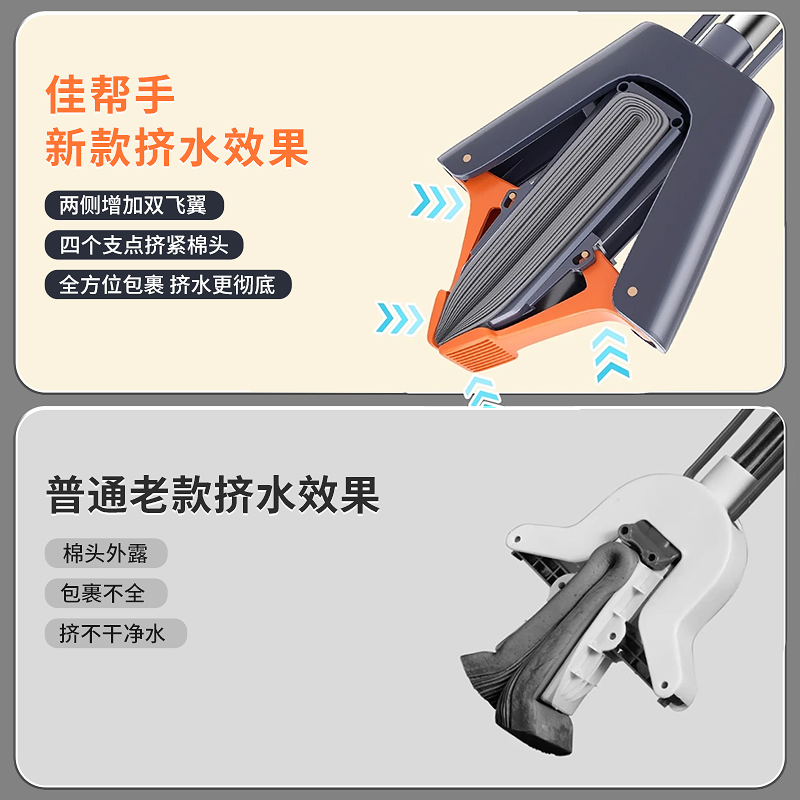 佳帮手
新款挤水效果

两侧增加双飞翼

四个支点挤紧棉头

全方位包裹 挤水更彻底

普通老款挤水效果

棉头外露

包裹不全

挤不干净水