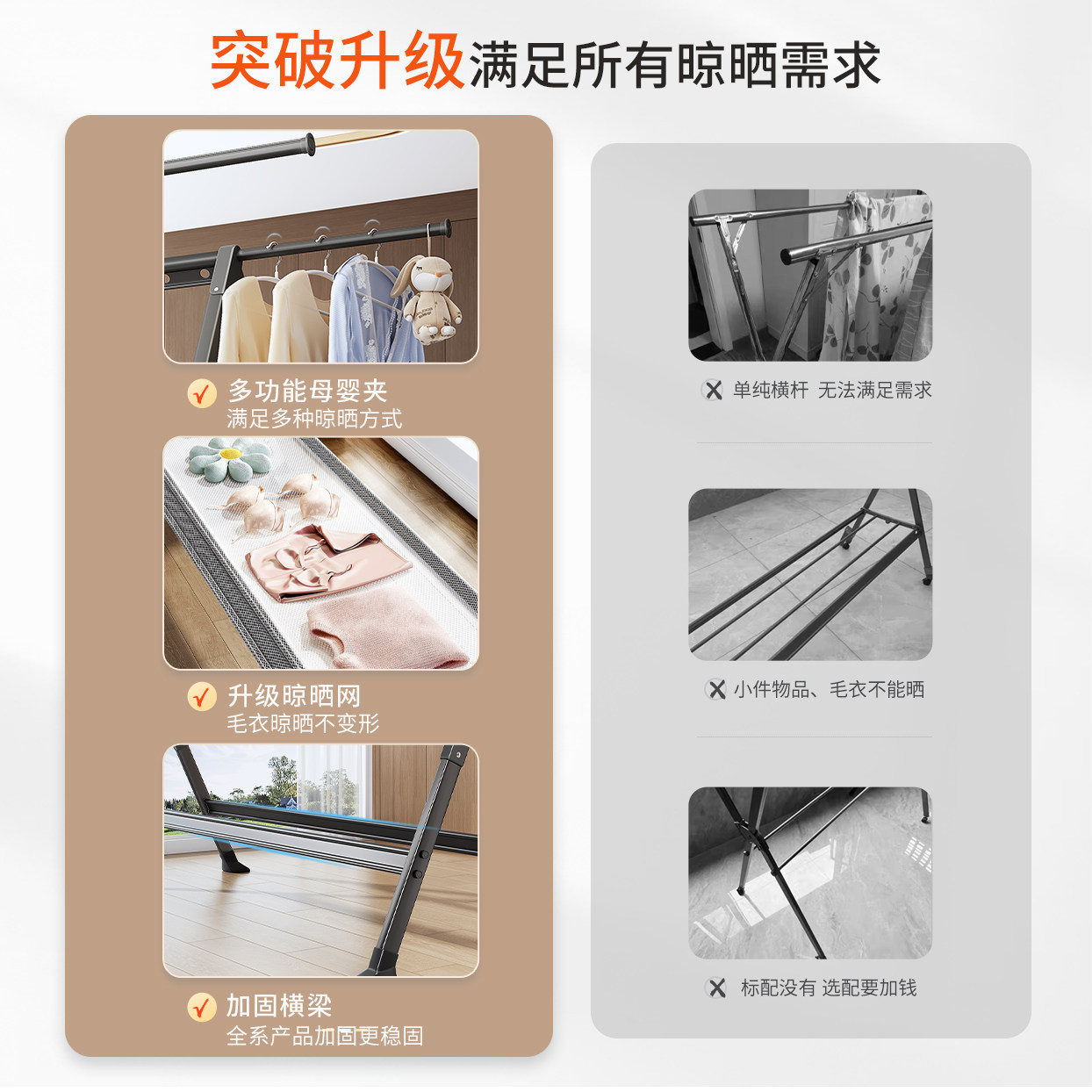 突破升级满足所有晾晒需求

多功能母婴夹
满足多种晾晒方式

升级晾晒网
毛衣晾晒不变形

加固横梁
全系产品加固更稳固

单纯横杆 无法满足需求

小件物品、毛衣不能晒

标配没有 选配要加钱