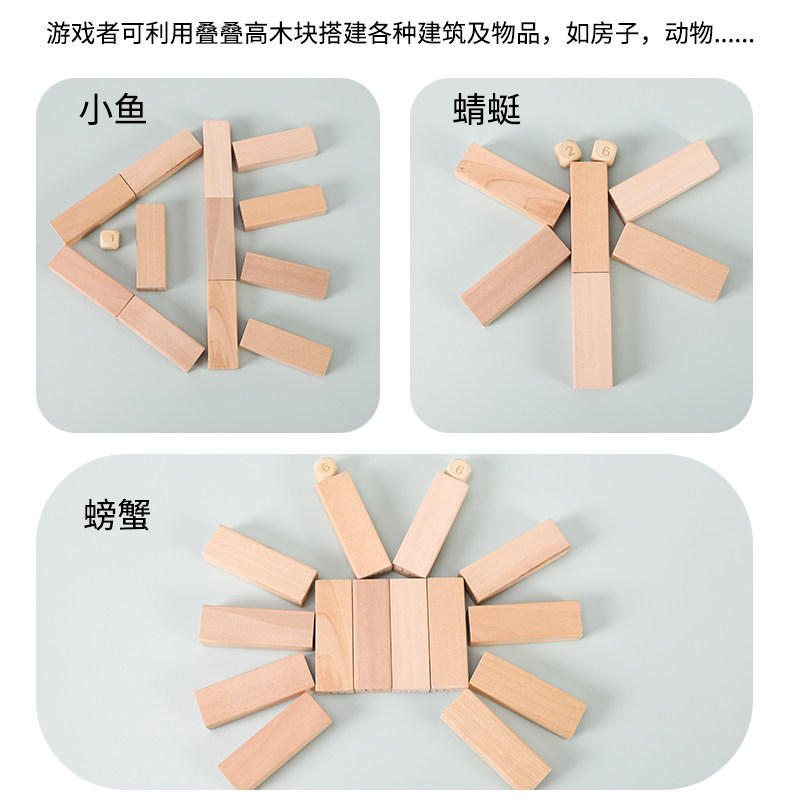 游戏者可利用叠叠高木块搭建各种建筑及物品，如房子，动物......

小鱼

1

蜻蜓

2 6

螃蟹

6 6