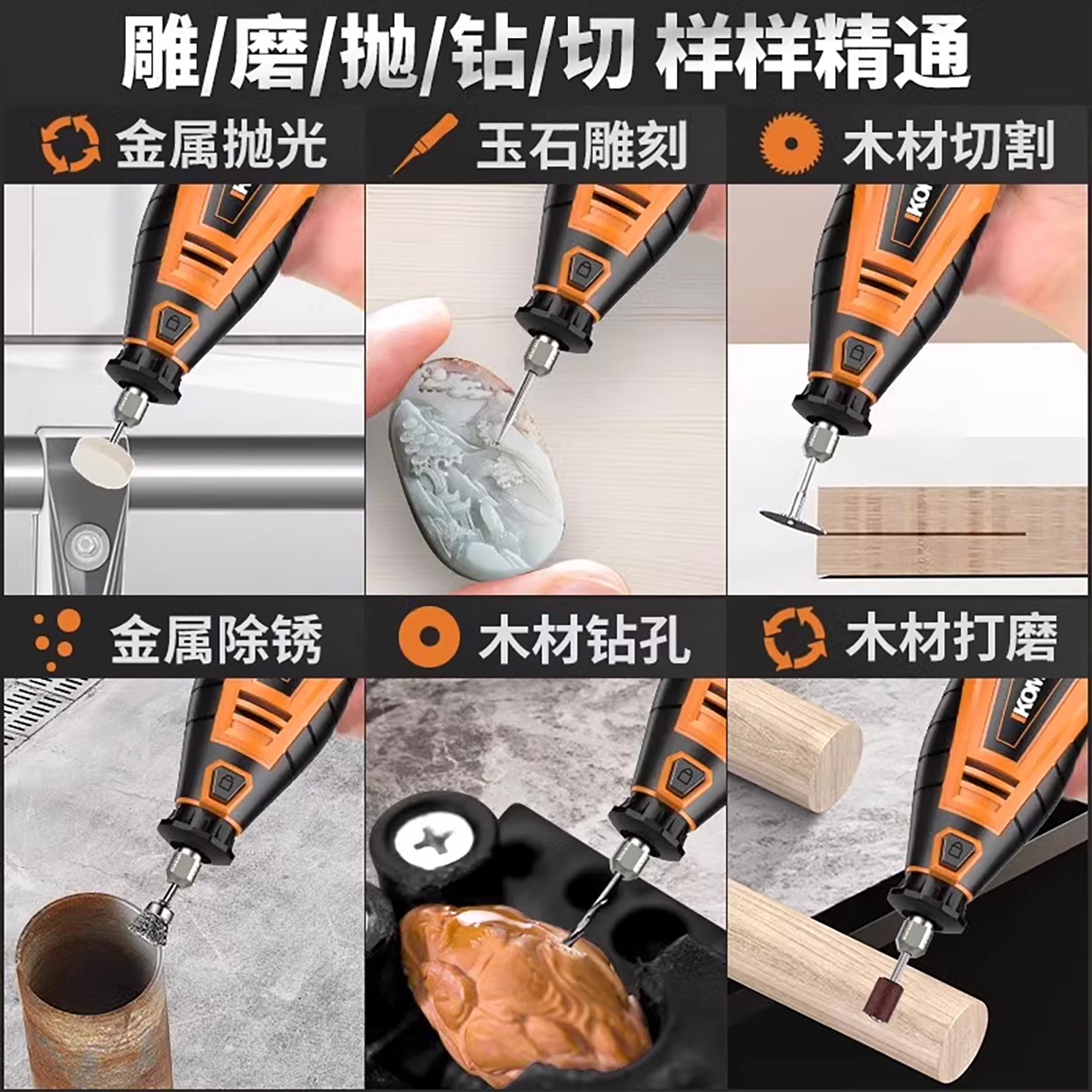 雕/磨/抛/钻/切 样样精通

金属抛光

玉石雕刻

木材切割

金属除锈

木材钻孔

木材打磨