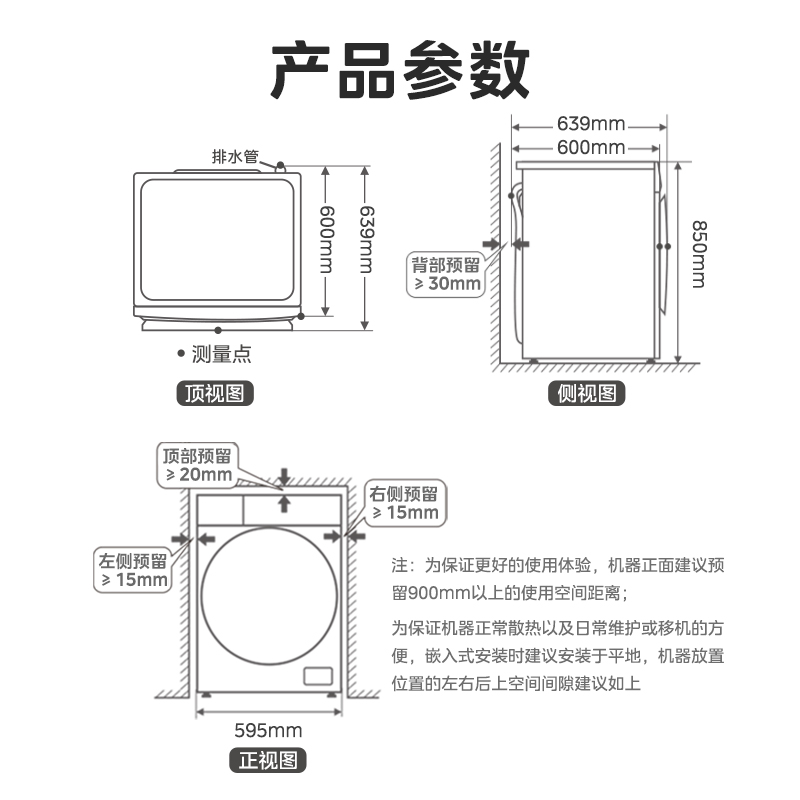 产品参数

排水管
600mm
639mm
• 测量点
顶视图

639mm
600mm
背部预留 ≥ 30mm
850mm
侧视图

顶部预留 ≥ 20mm
右侧预留 ≥ 15mm
左侧预留 ≥ 15mm
595mm
正视图

注：为保证更好的使用体验，机器正面建议预留900mm以上的使用空间距离；

为保证机器正常散热以及日常维护或移机的方便，嵌入式安装时建议安装于平地，机器放置位置的左右后上空间间隙建议如上