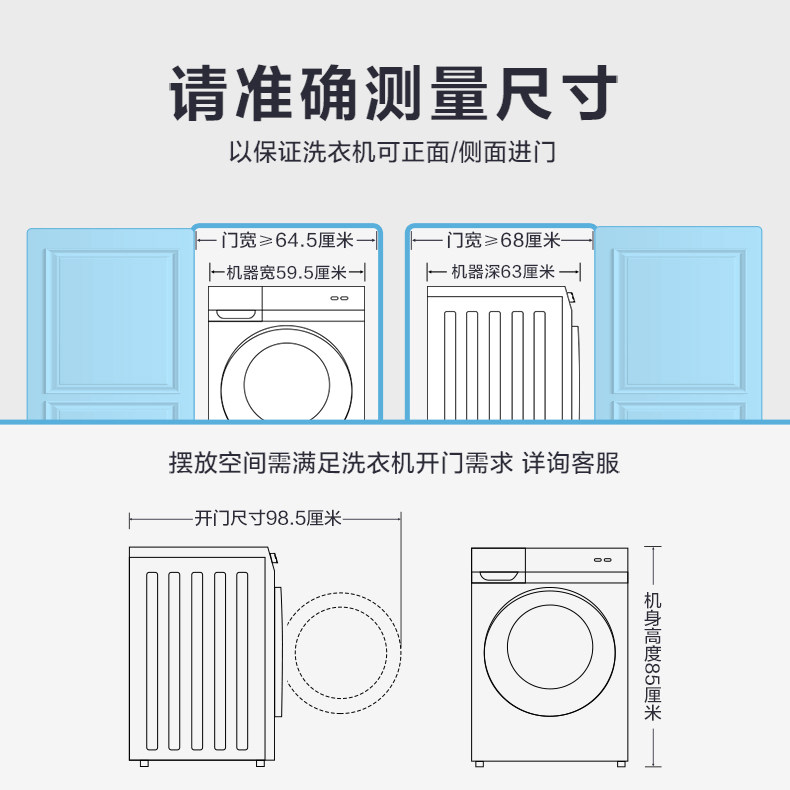 请准确测量尺寸

以保证洗衣机可正面/侧面进门

门宽≥64.5厘米

机器宽59.5厘米

门宽≥68厘米

机器深63厘米

摆放空间需满足洗衣机开门需求 详询客服

开门尺寸98.5厘米

机身高度85厘米