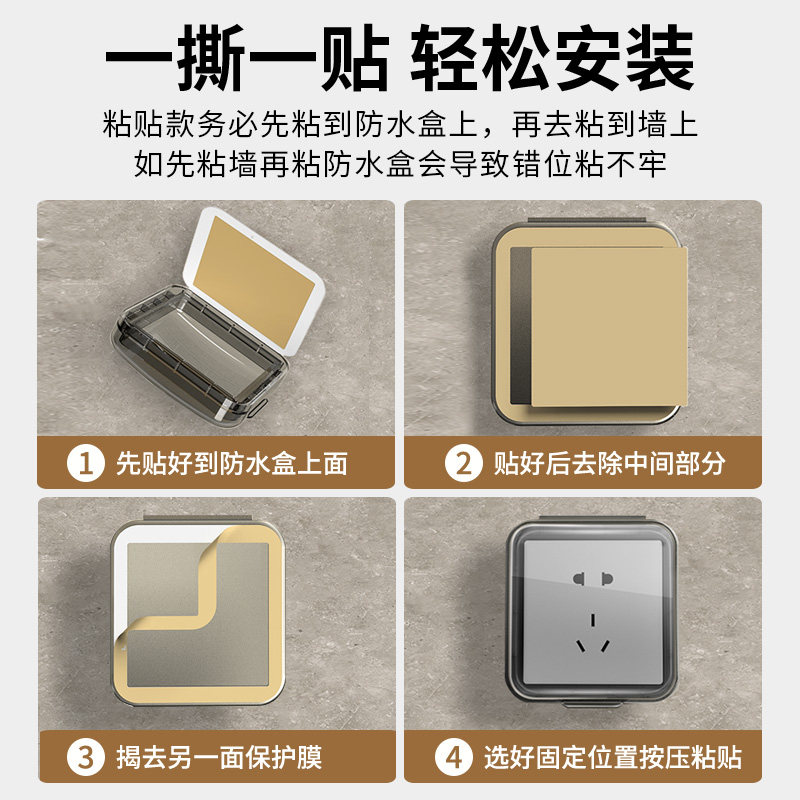 一撕一贴 轻松安装

粘贴款务必先粘到防水盒上，再去粘到墙上
如先粘墙再粘防水盒会导致错位粘不牢

1 先贴好到防水盒上面

2 贴好后去除中间部分

3 揭去另一面保护膜

4 选好固定位置按压粘贴