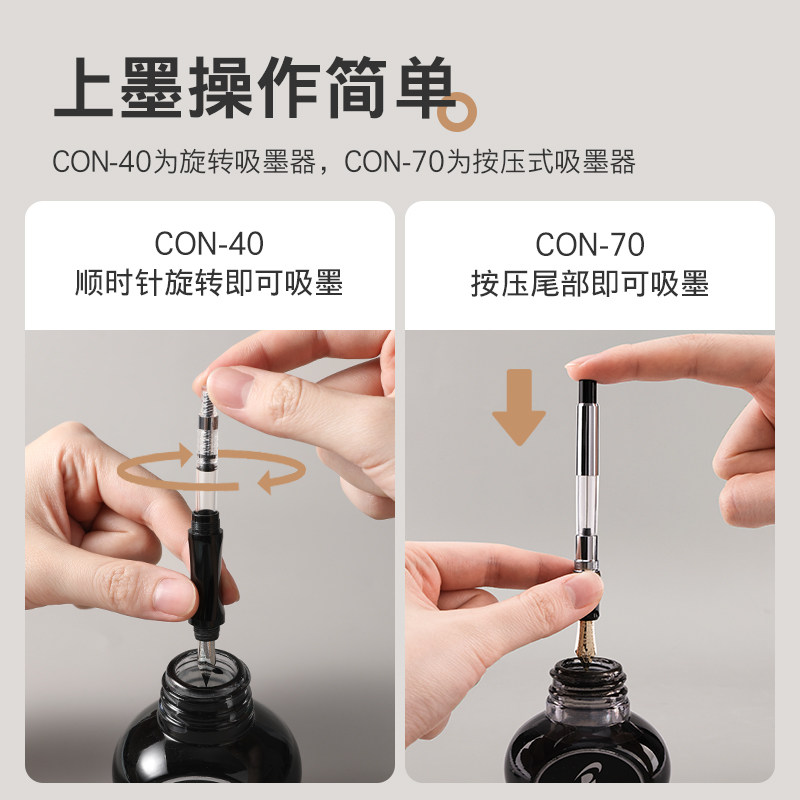 上墨操作简单

CON-40为旋转吸墨器，CON-70为按压式吸墨器

CON-40
顺时针旋转即可吸墨

CON-70
按压尾部即可吸墨