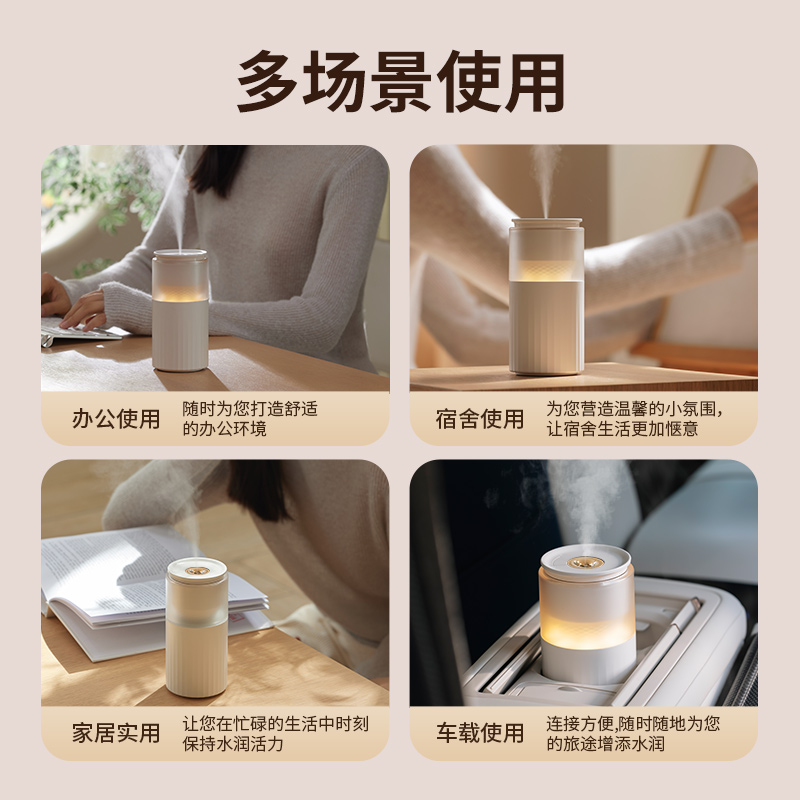 多场景使用

办公使用
随时为您打造舒适的办公环境

宿舍使用
为您营造温馨的小氛围,让宿舍生活更加惬意

家居实用
让您在忙碌的生活中时刻保持水润活力

车载使用
连接方便,随时随地为您的旅途增添水润