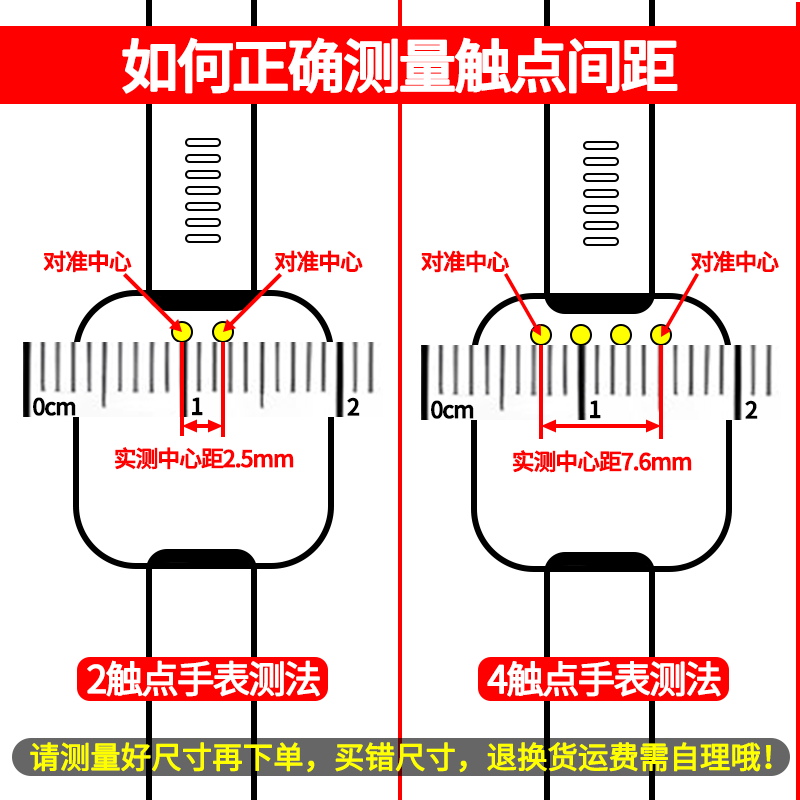 如何正确测量触点间距

对准中心 对准中心
0cm 1 2
实测中心距2.5mm
2触点手表测法

对准中心 对准中心
0cm 1 2
实测中心距7.6mm
4触点手表测法

请测量好尺寸再下单，买错尺寸，退换货运费需自理哦！