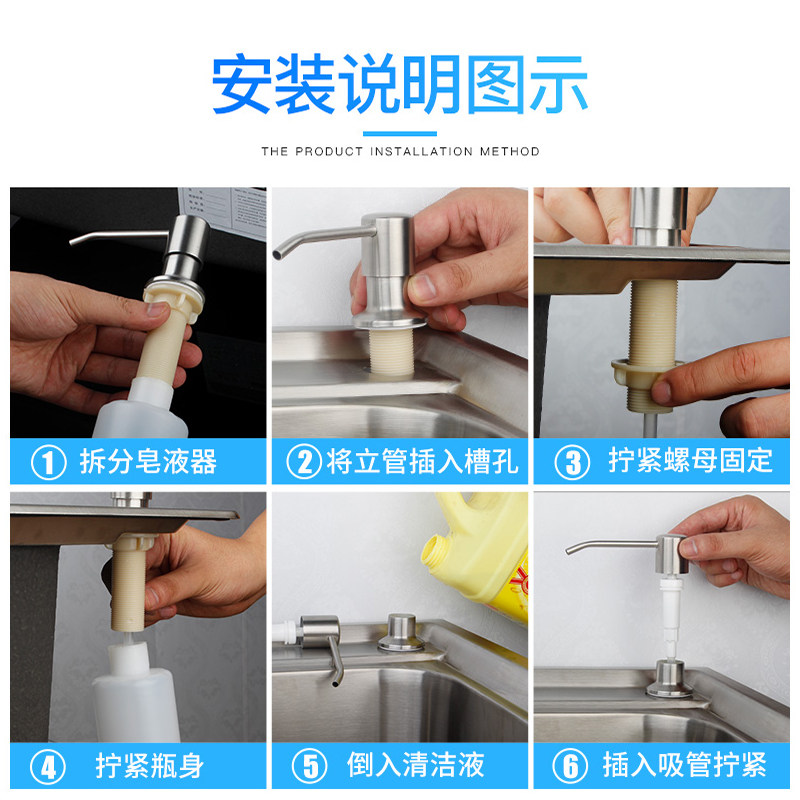 安装说明图示

THE PRODUCT INSTALLATION METHOD

① 拆分皂液器

② 将立管插入槽孔

③ 拧紧螺母固定

④ 拧紧瓶身

⑤ 倒入清洁液

⑥ 插入吸管拧紧