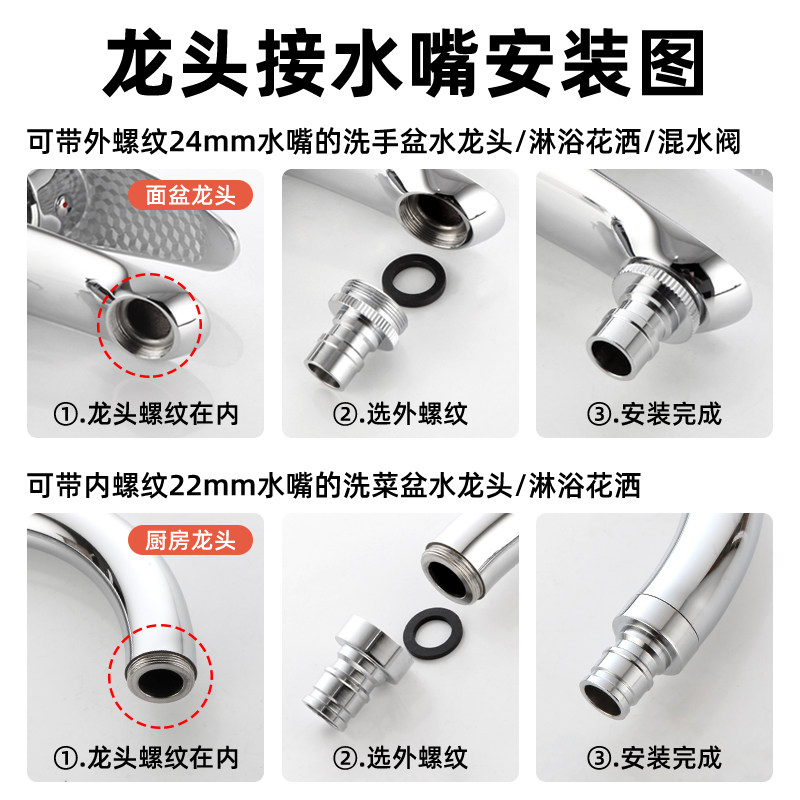 龙头接水嘴安装图

可带外螺纹24mm水嘴的洗手盆水龙头/淋浴花洒/混水阀

面盆龙头

①.龙头螺纹在内

②.选外螺纹

③.安装完成

可带内螺纹22mm水嘴的洗菜盆水龙头/淋浴花洒

厨房龙头

①.龙头螺纹在内

②.选外螺纹

③.安装完成