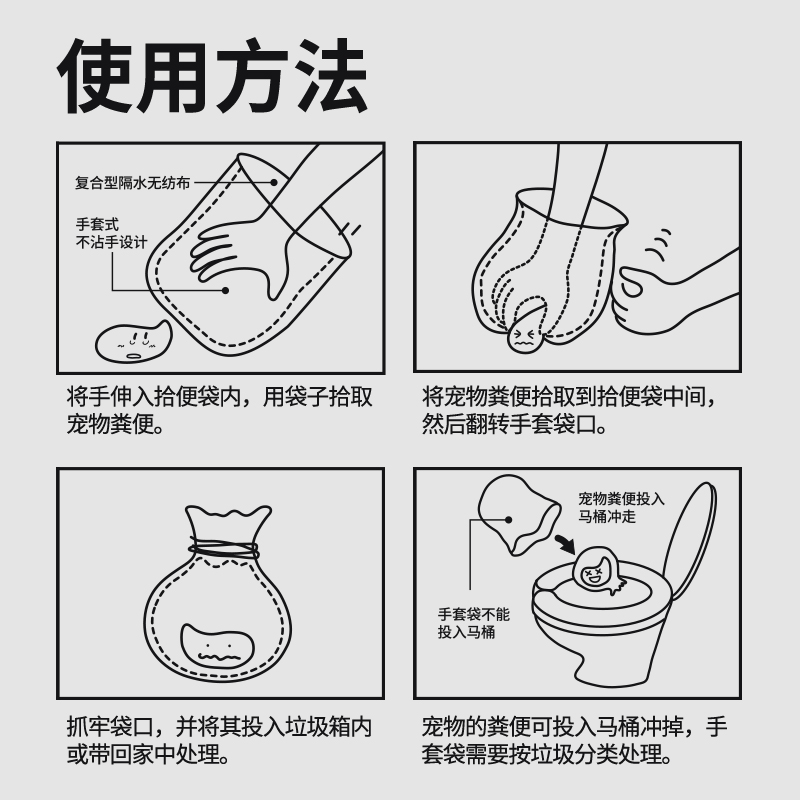 使用方法

复合型隔水无纺布

手套式
不沾手设计

将手伸入拾便袋内，用袋子拾取宠物粪便。

将宠物粪便拾取到拾便袋中间，然后翻转手套袋口。

抓牢袋口，并将其投入垃圾箱内或带回家中处理。

宠物粪便投入
马桶冲走

手套袋不能
投入马桶

宠物的粪便可投入马桶冲掉，手套袋需要按垃圾分类处理。