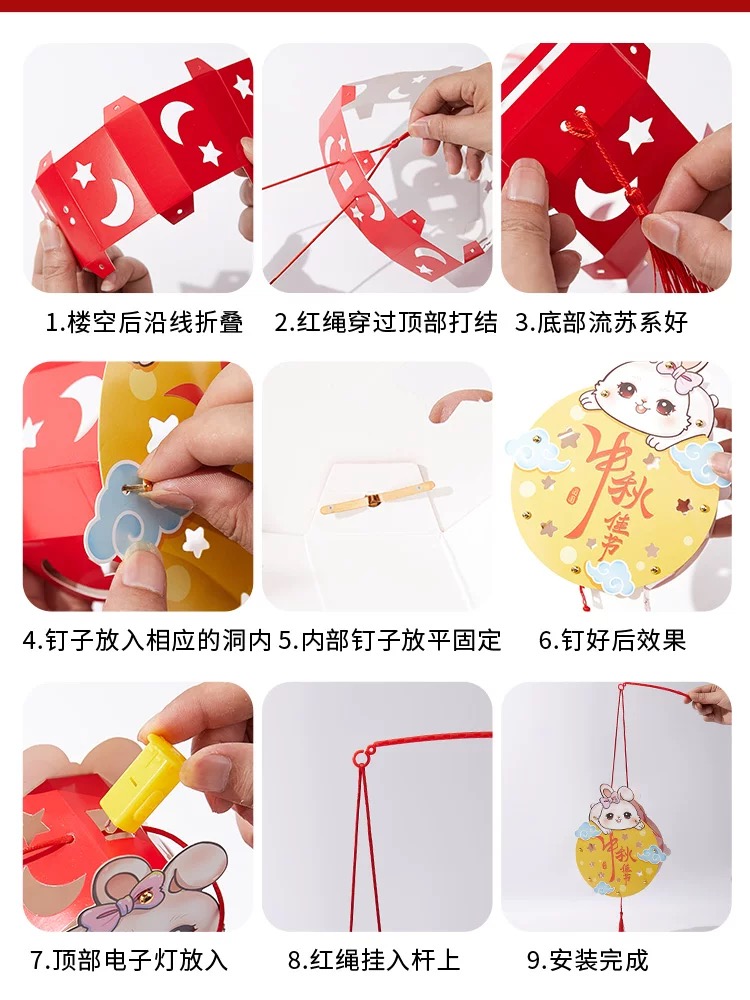 1.楼空后沿线折叠

2.红绳穿过顶部打结

3.底部流苏系好

4.钉子放入相应的洞内

5.内部钉子放平固定

中秋佳节

6.钉好后效果

7.顶部电子灯放入

8.红绳挂入杆上

中秋佳节

9.安装完成