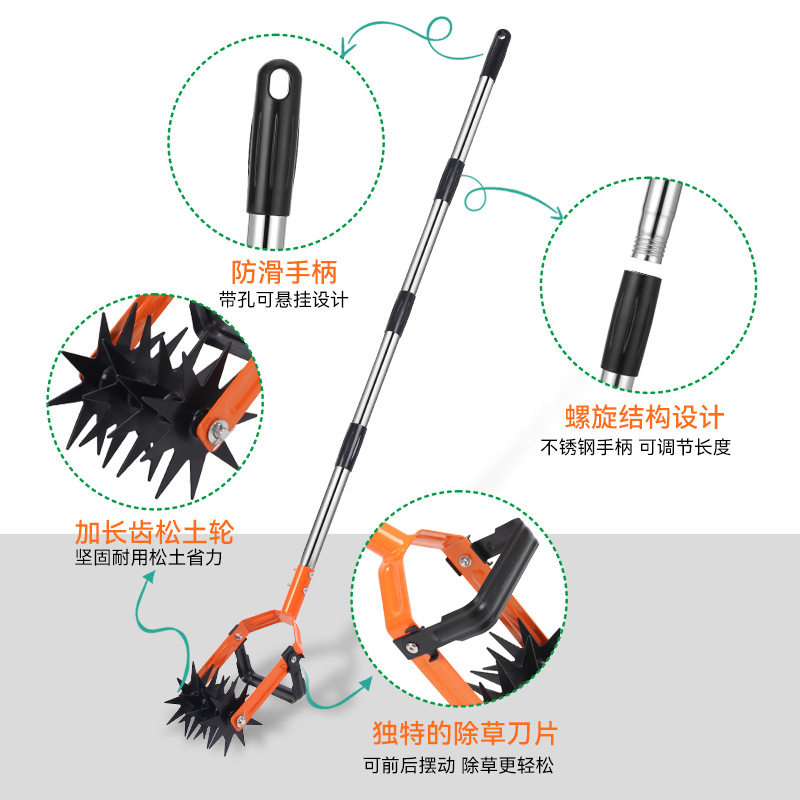 防滑手柄
带孔可悬挂设计

螺旋结构设计
不锈钢手柄 可调节长度

加长齿松土轮
坚固耐用松土省力

独特的除草刀片
可前后摆动 除草更轻松