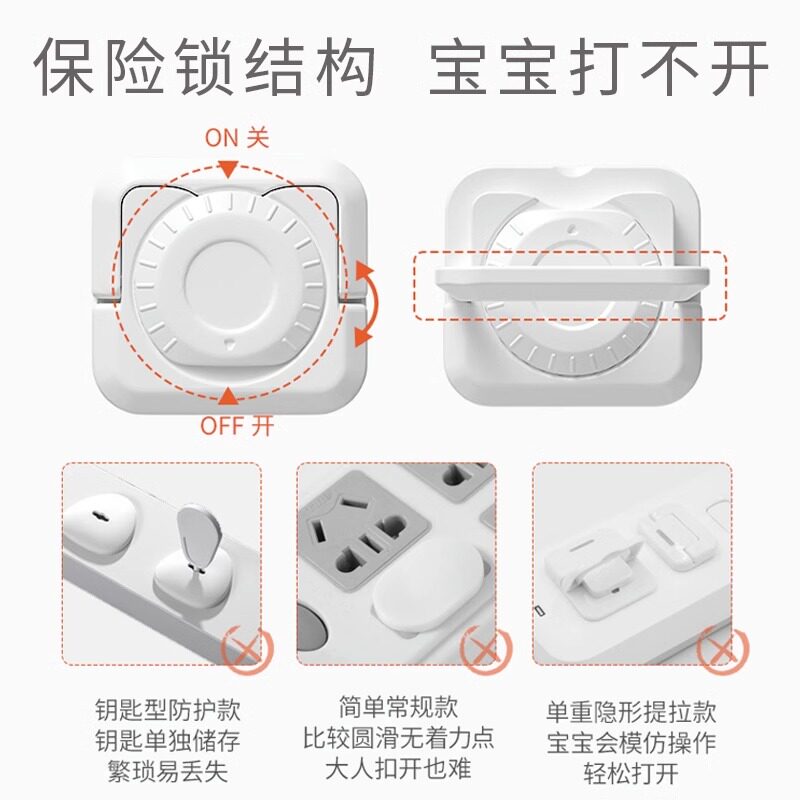 保险锁结构 宝宝打不开

ON 关

OFF 开

钥匙型防护款
钥匙单独储存
繁琐易丢失

简单常规款
比较圆滑无着力点
大人扣开也难

单重隐形提拉款
宝宝会模仿操作
轻松打开