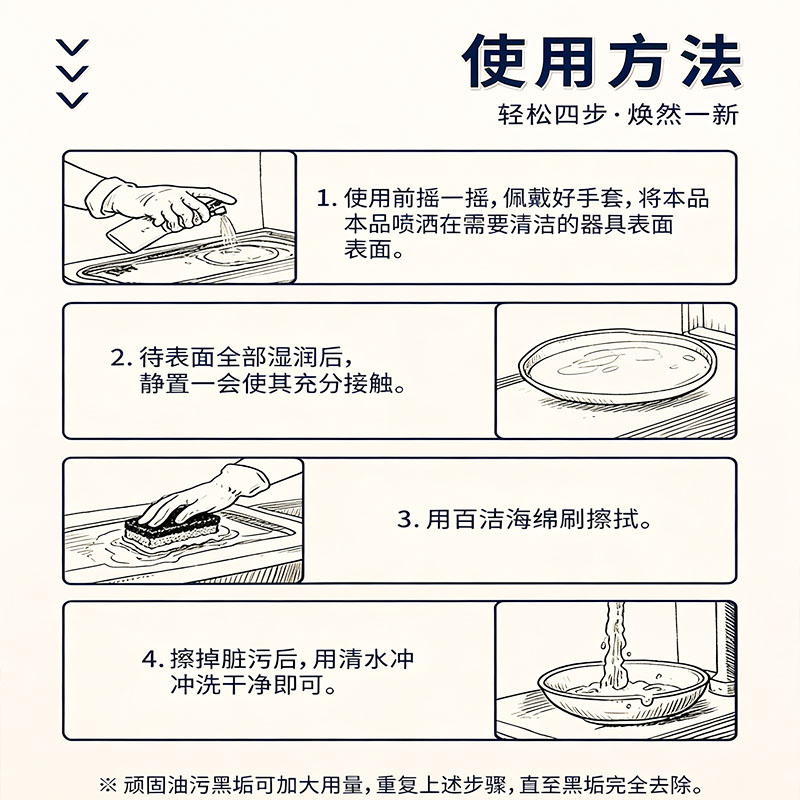 使用方法
轻松四步·焕然一新

1. 使用前摇一摇，佩戴好手套，将本品本品喷洒在需要清洁的器具表面表面。

2. 待表面全部湿润后，静置一会使其充分接触。

3. 用百洁海绵刷擦拭。

4. 擦掉脏污后，用清水冲冲洗干净即可。

※ 顽固油污黑垢可加大用量，重复上述步骤，直至黑垢完全去除。