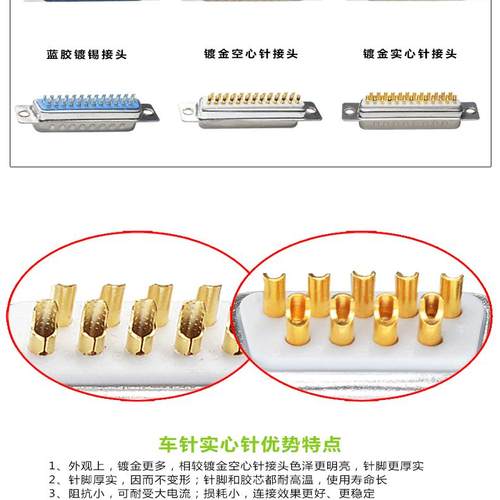 蓝胶镀锡接头

镀金空心针接头

镀金实心针接头

车针实心针优势特点

1、外观上，镀金更多，相较镀金空心针接头色泽更明亮，针脚更厚实
2、针脚厚实，因而不变形；针脚和胶芯都耐高温，使用寿命长
3、阻抗小，可耐受大电流；损耗小，连接效果更好、更稳定