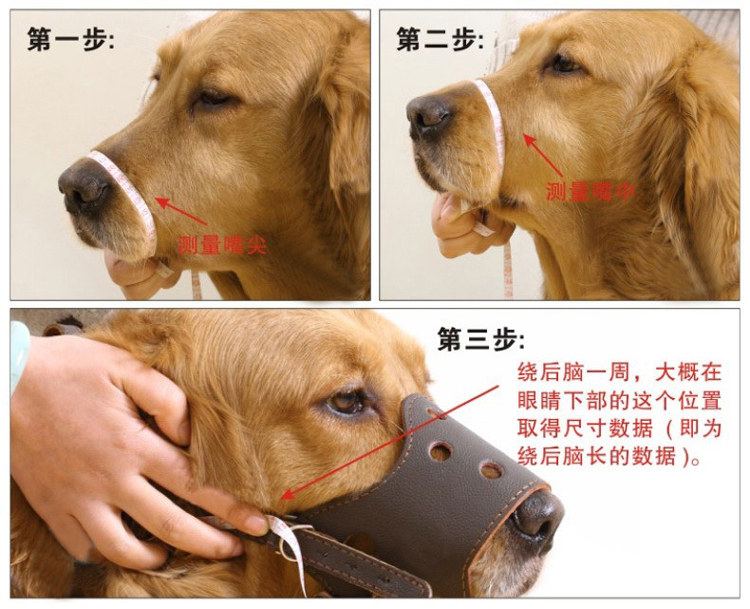 第一步:

测量嘴尖

第二步:

测量嘴中

第三步:

绕后脑一周，大概在眼睛下部的这个位置取得尺寸数据（即为绕后脑长的数据）。