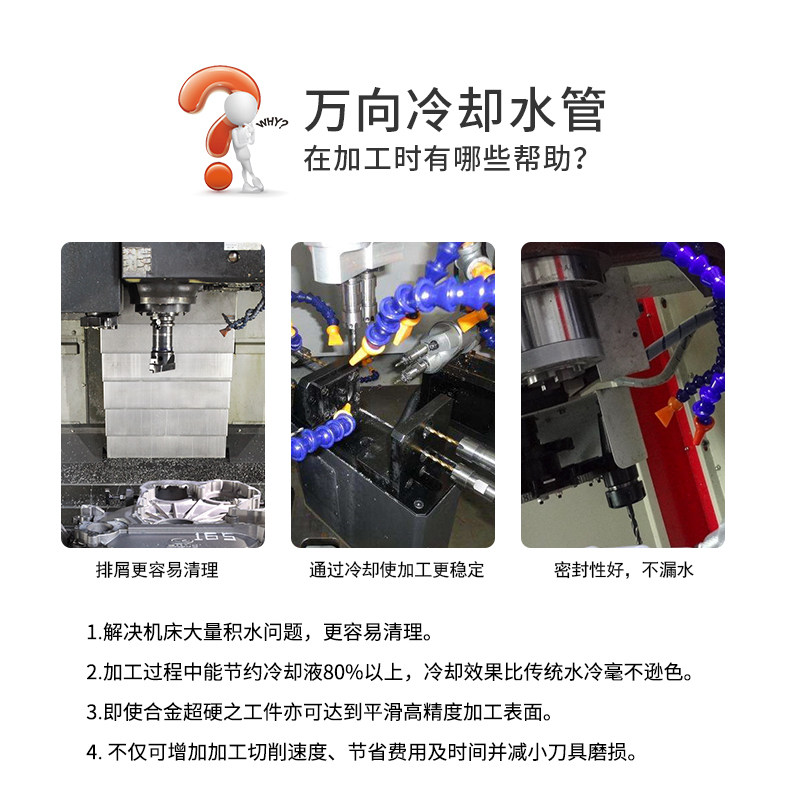 WHY?

万向冷却水管
在加工时有哪些帮助？

165

排屑更容易清理

通过冷却使加工更稳定

密封性好，不漏水

1.解决机床大量积水问题，更容易清理。

2.加工过程中能节约冷却液80%以上，冷却效果比传统水冷毫不逊色。

3.即使合金超硬之工件亦可达到平滑高精度加工表面。

4. 不仅可增加加工切削速度、节省费用及时间并减小刀具磨损。