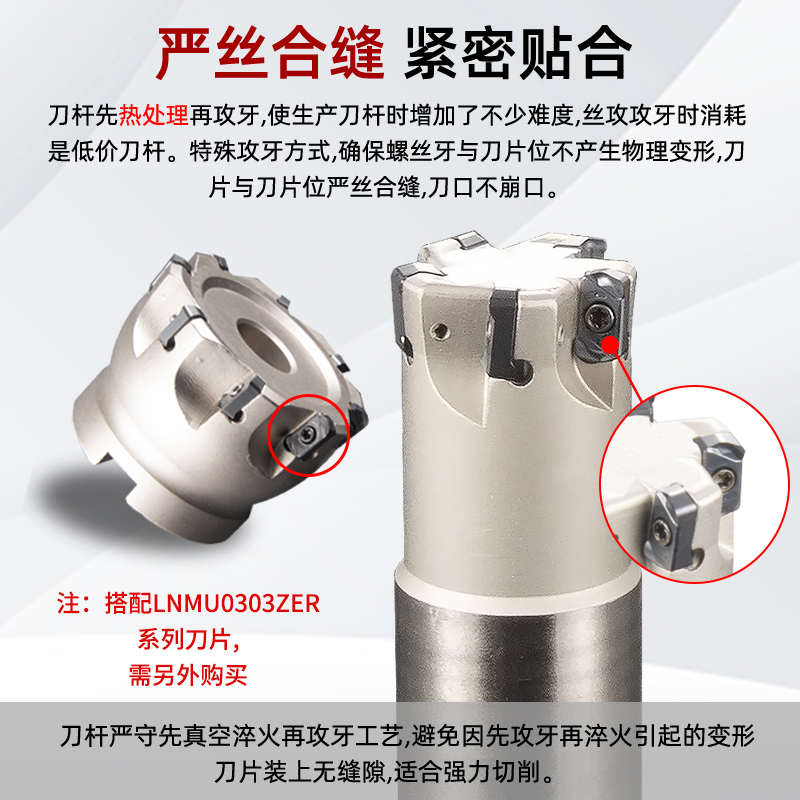 严丝合缝 紧密贴合

刀杆先热处理再攻牙,使生产刀杆时增加了不少难度,丝攻攻牙时消耗是低价刀杆。特殊攻牙方式,确保螺丝牙与刀片位不产生物理变形,刀片与刀片位严丝合缝,刀口不崩口。

注：搭配LNMU0303ZER系列刀片，需另外购买

刀杆严守先真空淬火再攻牙工艺,避免因先攻牙再淬火引起的变形刀片装上无缝隙,适合强力切削。