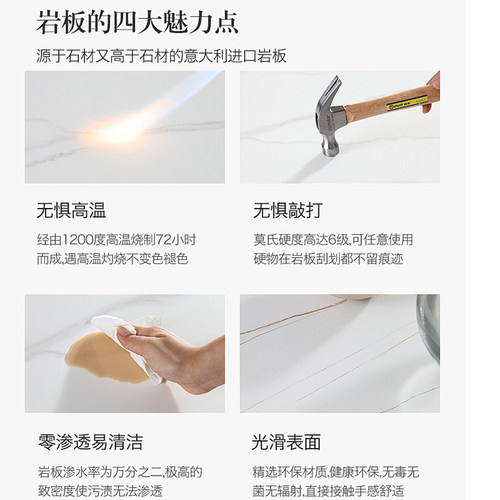 岩板的四大魅力点

源于石材又高于石材的意大利进口岩板

无惧高温

经由1200度高温烧制72小时而成,遇高温灼烧不变色褪色

无惧敲打

莫氏硬度高达6级,可任意使用硬物在岩板刮划都不留痕迹

零渗透易清洁

岩板渗水率为万分之二,极高的致密度使污渍无法渗透

光滑表面

精选环保材质,健康环保,无毒无菌无辐射,直接接触手感舒适