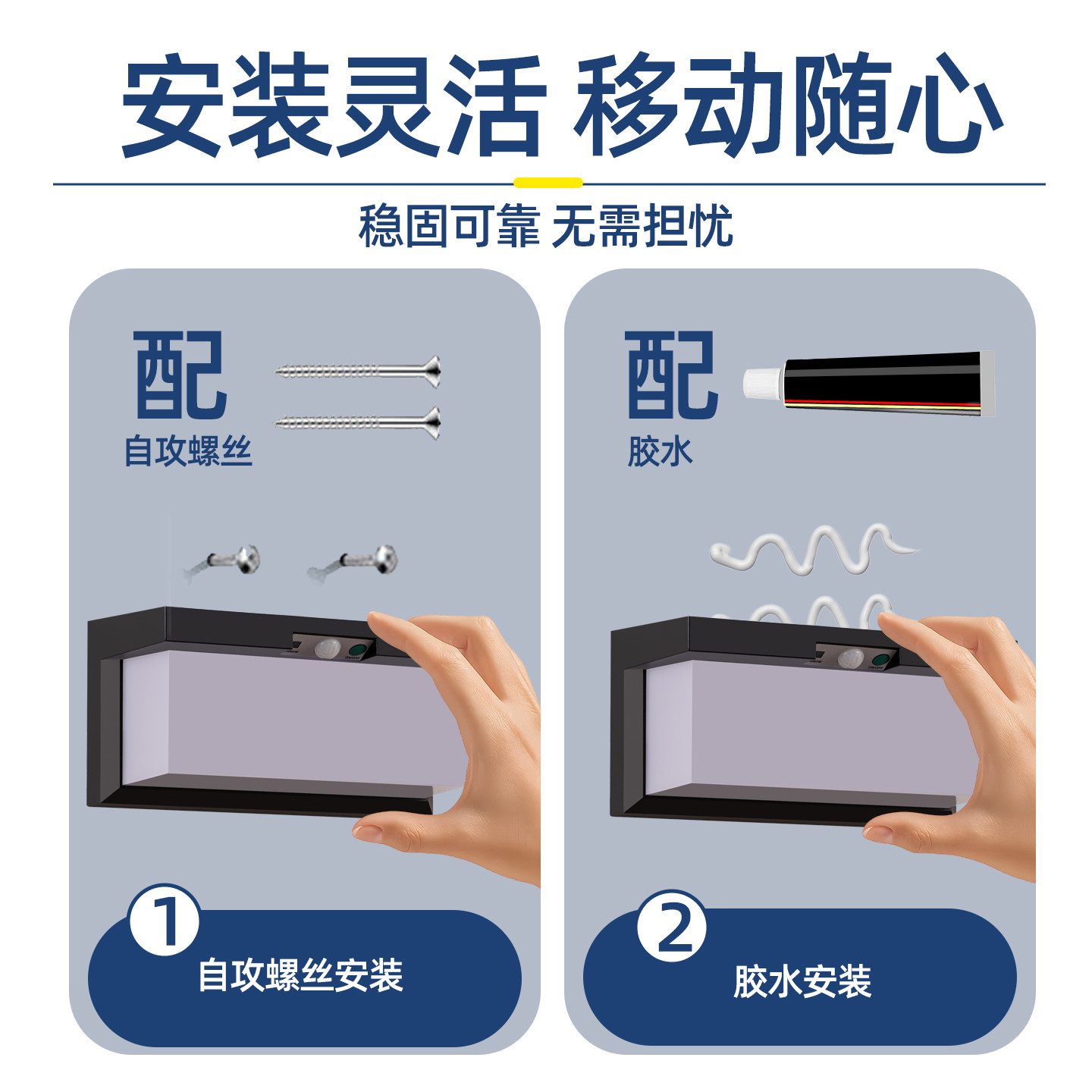 安装灵活 移动随心

稳固可靠 无需担忧

配
自攻螺丝

1
自攻螺丝安装

配
胶水

2
胶水安装