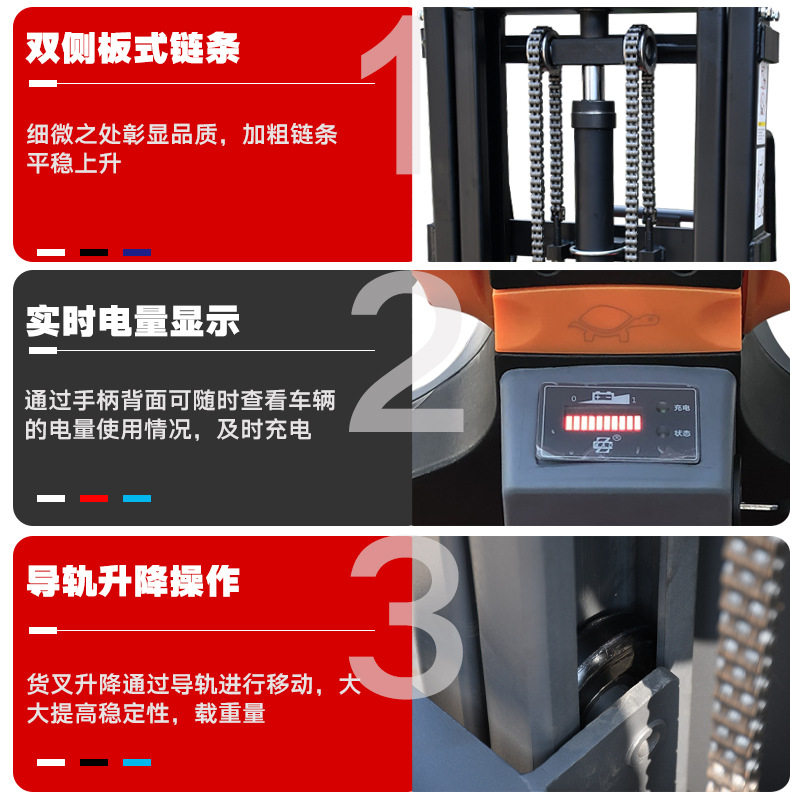 双侧板式链条

1

细微之处彰显品质，加粗链条平稳上升

实时电量显示

2

通过手柄背面可随时查看车辆的电量使用情况，及时充电

0 1
充电
状态

导轨升降操作

3

货叉升降通过导轨进行移动，大大提高稳定性，载重量