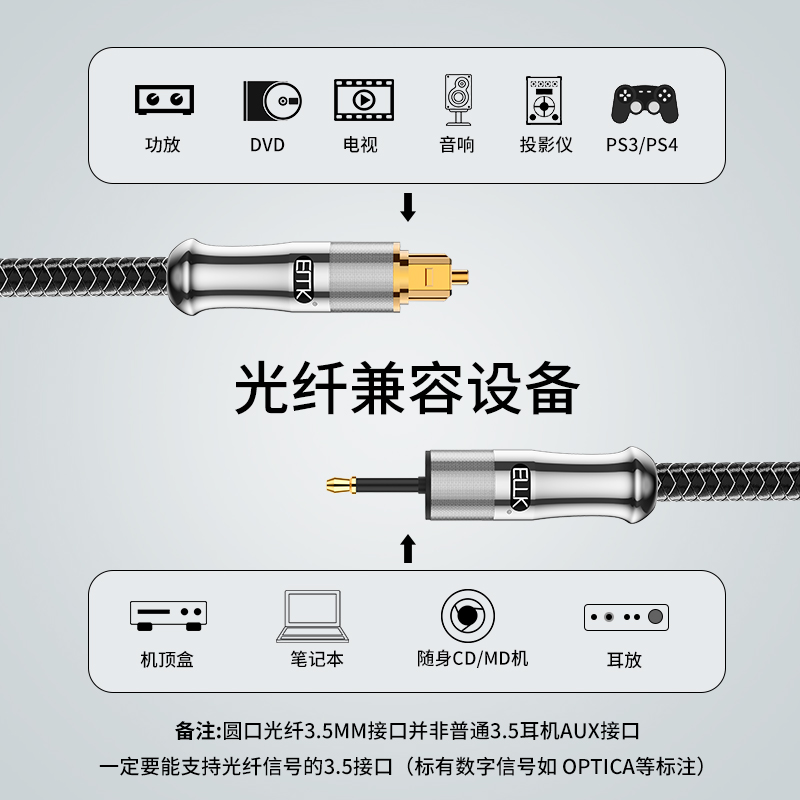 功放
DVD
电视
音响
投影仪
PS3/PS4

ETK

光纤兼容设备

ETK

机顶盒
笔记本
随身CD/MD机
耳放

备注:圆口光纤3.5MM接口并非普通3.5耳机AUX接口
一定要能支持光纤信号的3.5接口（标有数字信号如 OPTICA等标注）