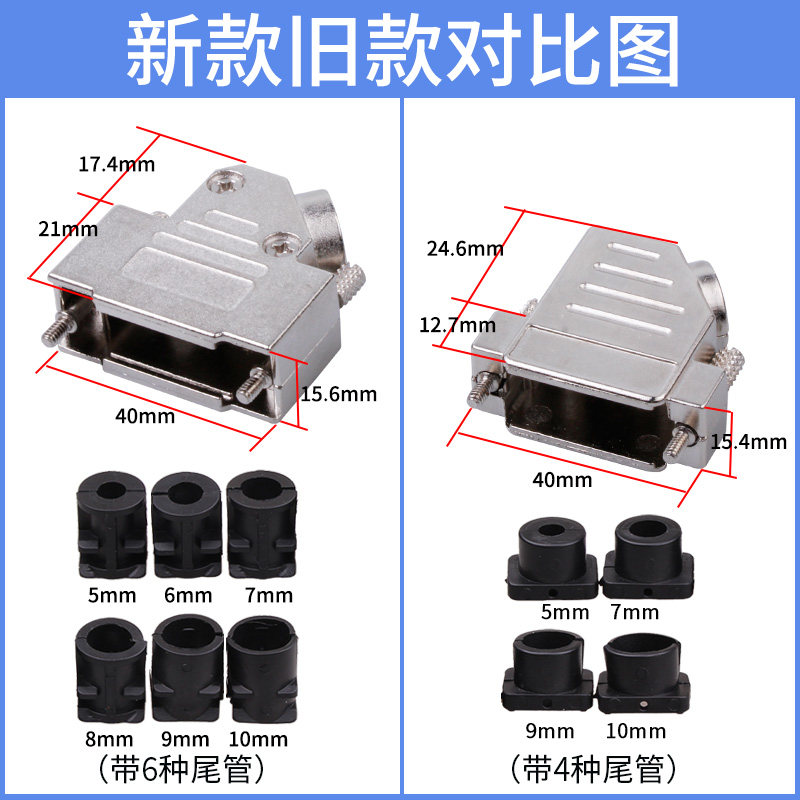 新款旧款对比图

17.4mm
21mm
15.6mm
40mm

5mm 6mm 7mm
8mm 9mm 10mm
（带6种尾管）

24.6mm
12.7mm
15.4mm
40mm

5mm 7mm
9mm 10mm
（带4种尾管）