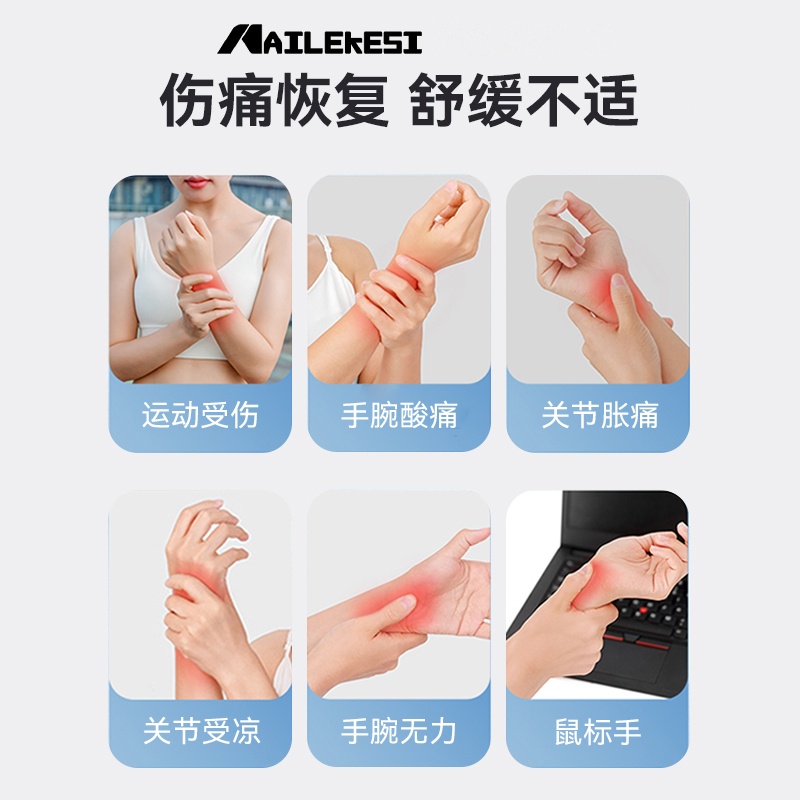 MAILEKESI

伤痛恢复 舒缓不适

运动受伤

手腕酸痛

关节胀痛

关节受凉

手腕无力

鼠标手