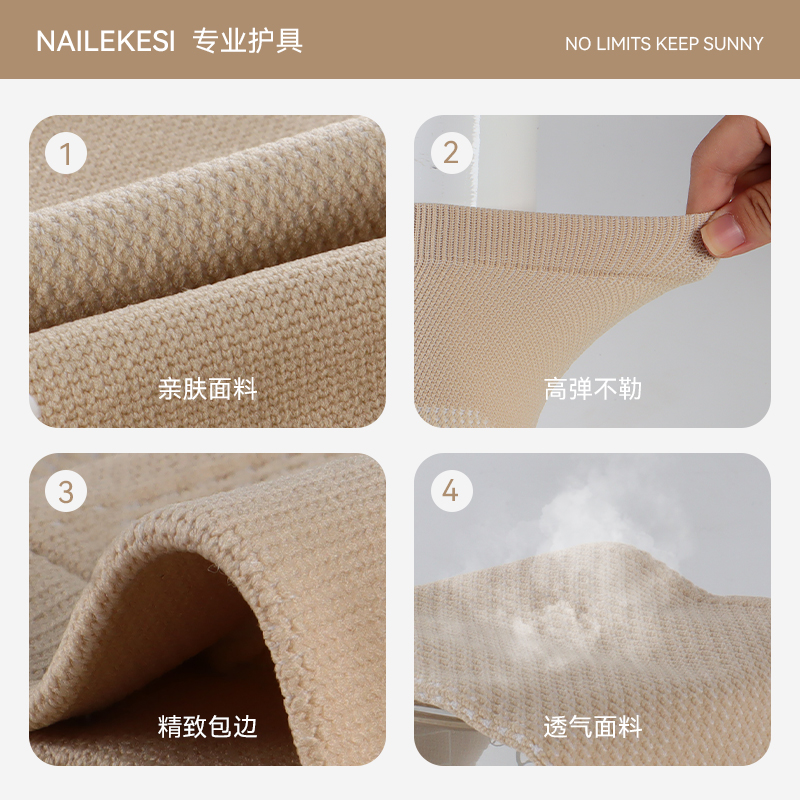 NAILEKESI 专业护具

NO LIMITS KEEP SUNNY

1

亲肤面料

2

高弹不勒

3

精致包边

4

透气面料