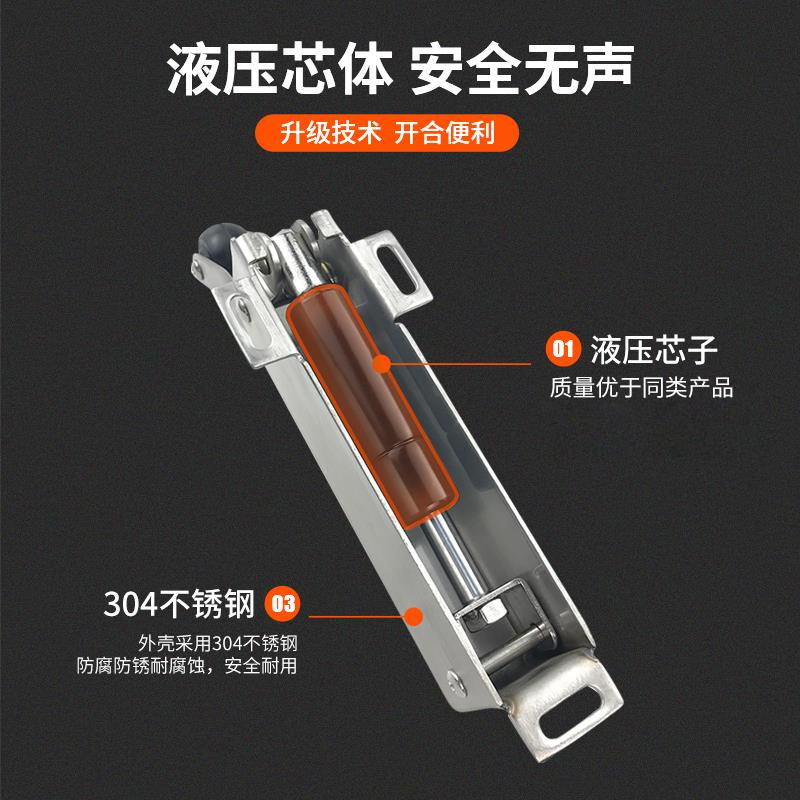 液压芯体 安全无声

升级技术 开合便利

01 液压芯子
质量优于同类产品

304不锈钢 03
外壳采用304不锈钢
防腐防锈耐腐蚀，安全耐用