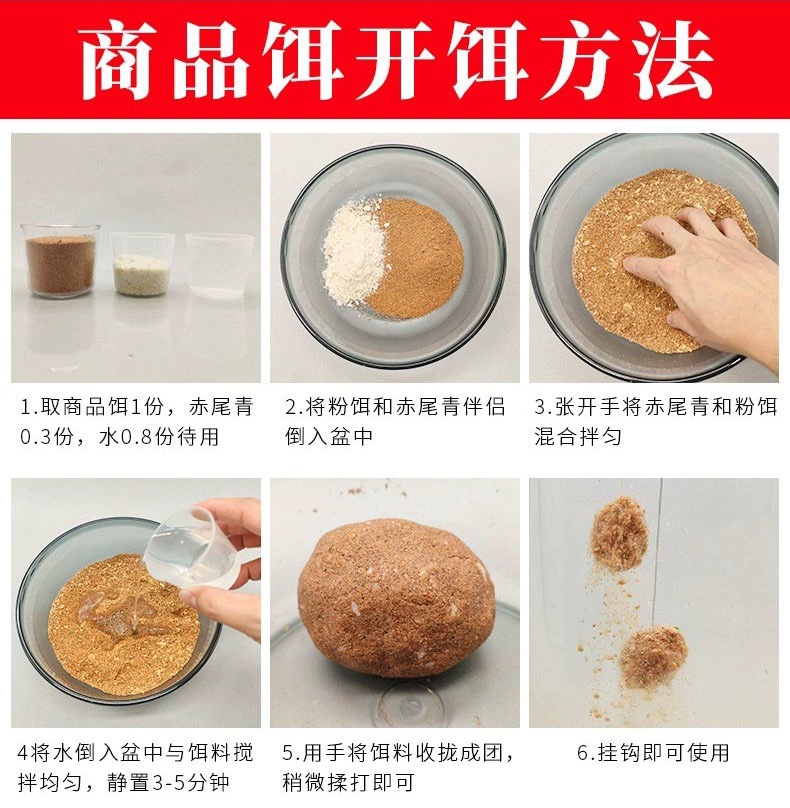 商品饵开饵方法

1.取商品饵1份，赤尾青0.3份，水0.8份待用

2.将粉饵和赤尾青伴侣倒入盆中

3.张开手将赤尾青和粉饵混合拌匀

4将水倒入盆中与饵料搅拌均匀，静置3-5分钟

5.用手将饵料收拢成团，稍微揉打即可

6.挂钩即可使用