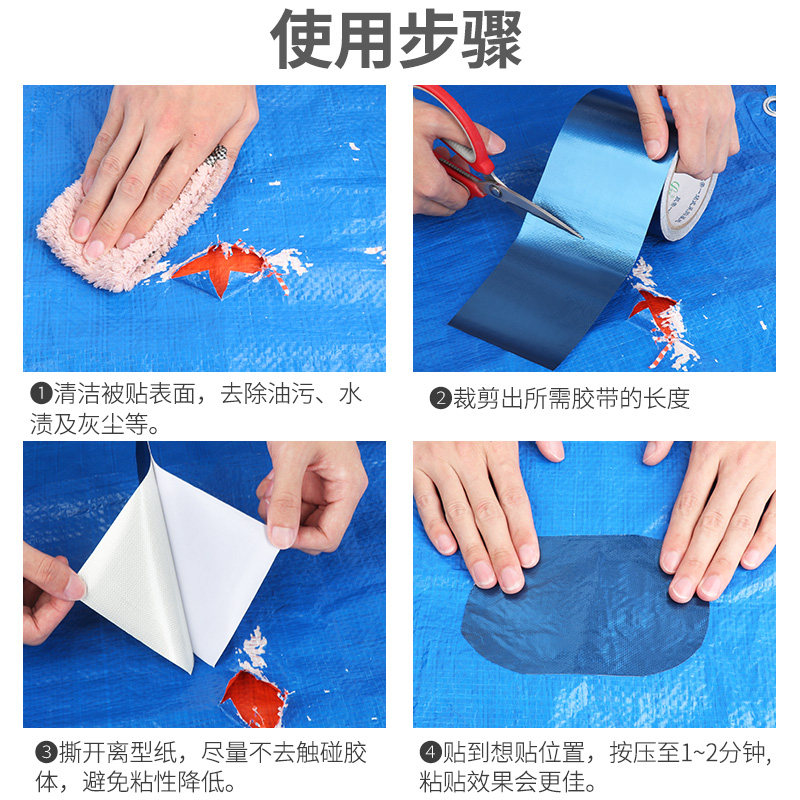 使用步骤

❶清洁被贴表面，去除油污、水渍及灰尘等。

❷裁剪出所需胶带的长度

❸撕开离型纸，尽量不去触碰胶体，避免粘性降低。

❹贴到想贴位置，按压至1~2分钟，粘贴效果会更佳。